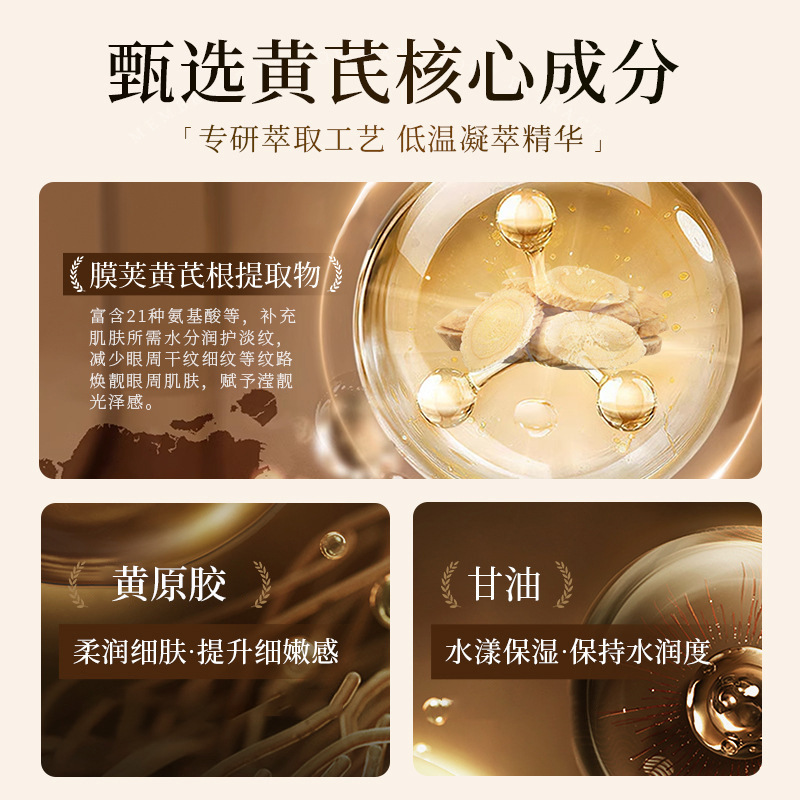 甄选黄芪核心成分

「专研萃取工艺 低温凝萃精华」

膜荚黄芪根提取物

富含21种氨基酸等，补充肌肤所需水分润护淡纹，减少眼周干纹细纹等纹路焕靓眼周肌肤，赋予滢靓光泽感。

黄原胶

柔润细肤·提升细嫩感

甘油

水漾保湿·保持水润度