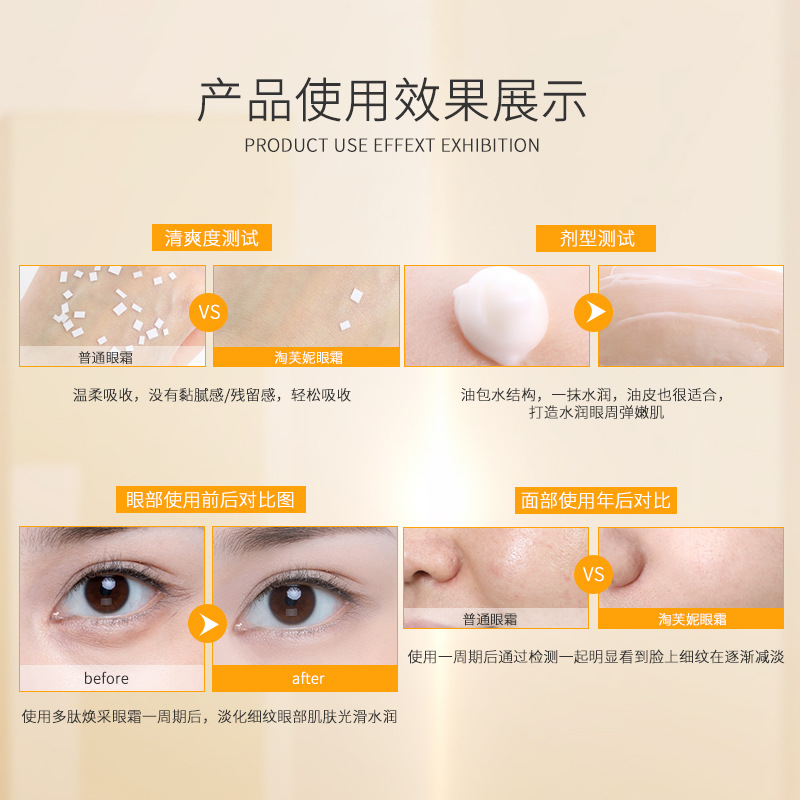 产品使用效果展示
PRODUCT USE EFFEXT EXHIBITION

清爽度测试

VS

普通眼霜

淘芙妮眼霜

温柔吸收，没有黏腻感/残留感，轻松吸收

剂型测试

油包水结构，一抹水润，油皮也很适合，打造水润眼周弹嫩肌

眼部使用前后对比图

before

after

使用多肽焕采眼霜一周期后，淡化细纹眼部肌肤光滑水润

面部使用年后对比

VS

普通眼霜

淘芙妮眼霜

使用一周期后通过检测一起明显看到脸上细纹在逐渐减淡