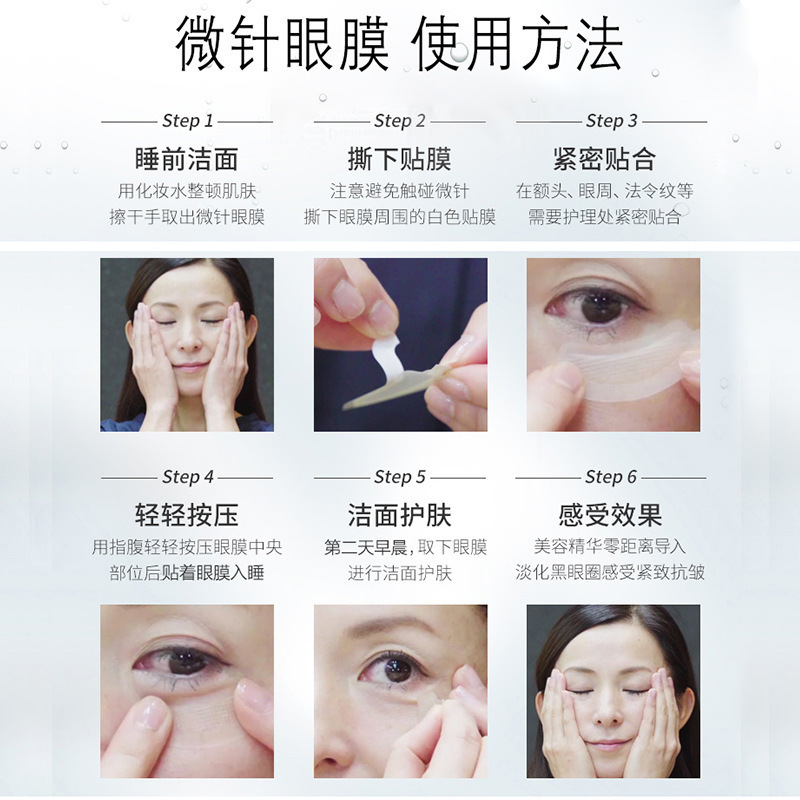 微针眼膜 使用方法

Step 1
睡前洁面
用化妆水整顿肌肤
擦干手取出微针眼膜

Step 2
撕下贴膜
注意避免触碰微针
撕下眼膜周围的白色贴膜

Step 3
紧密贴合
在额头、眼周、法令纹等
需要护理处紧密贴合

Step 4
轻轻按压
用指腹轻轻按压眼膜中央
部位后贴着眼膜入睡

Step 5
洁面护肤
第二天早晨，取下眼膜
进行洁面护肤

Step 6
感受效果
美容精华零距离导入
淡化黑眼圈感受紧致抗皱