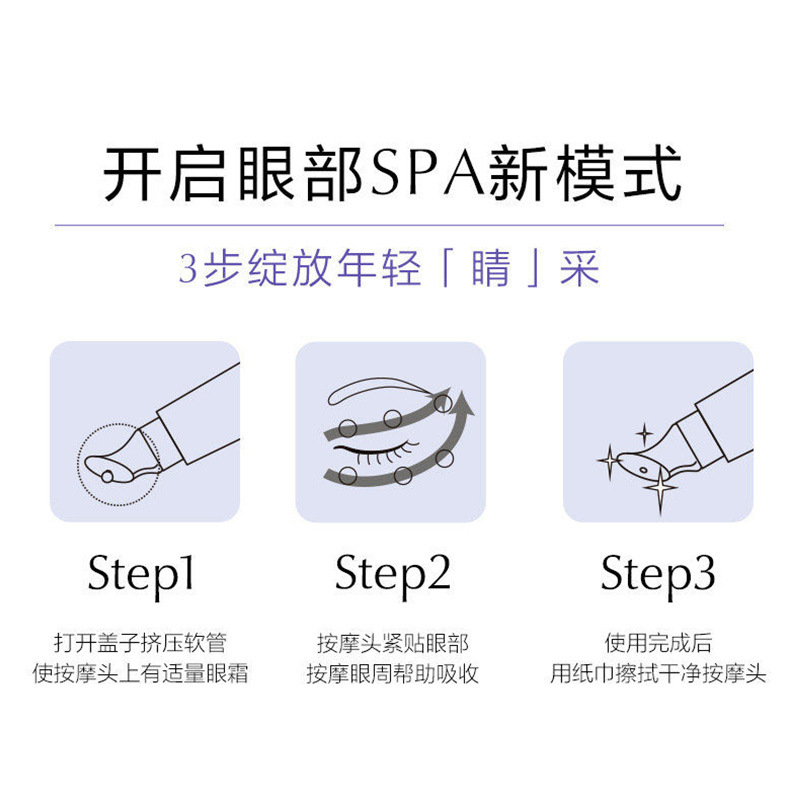 开启眼部SPA新模式

3步绽放年轻「睛」采

Step1

打开盖子挤压软管
使按摩头上有适量眼霜

Step2

按摩头紧贴眼部
按摩眼周帮助吸收

Step3

使用完成后
用纸巾擦拭干净按摩头