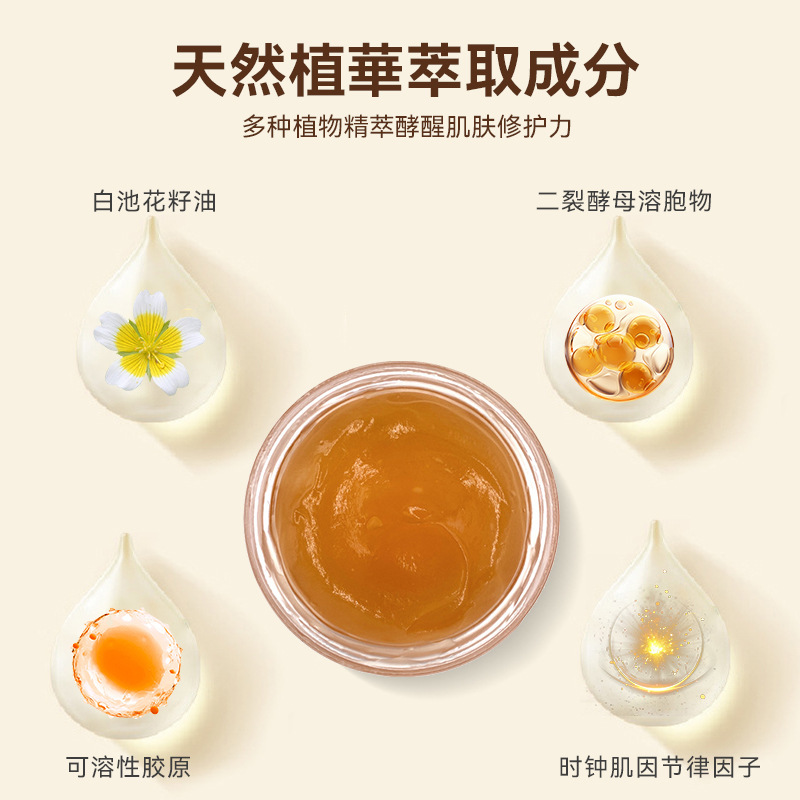 天然植華萃取成分

多种植物精萃酵醒肌肤修护力

白池花籽油

二裂酵母溶胞物

可溶性胶原

时钟肌因节律因子