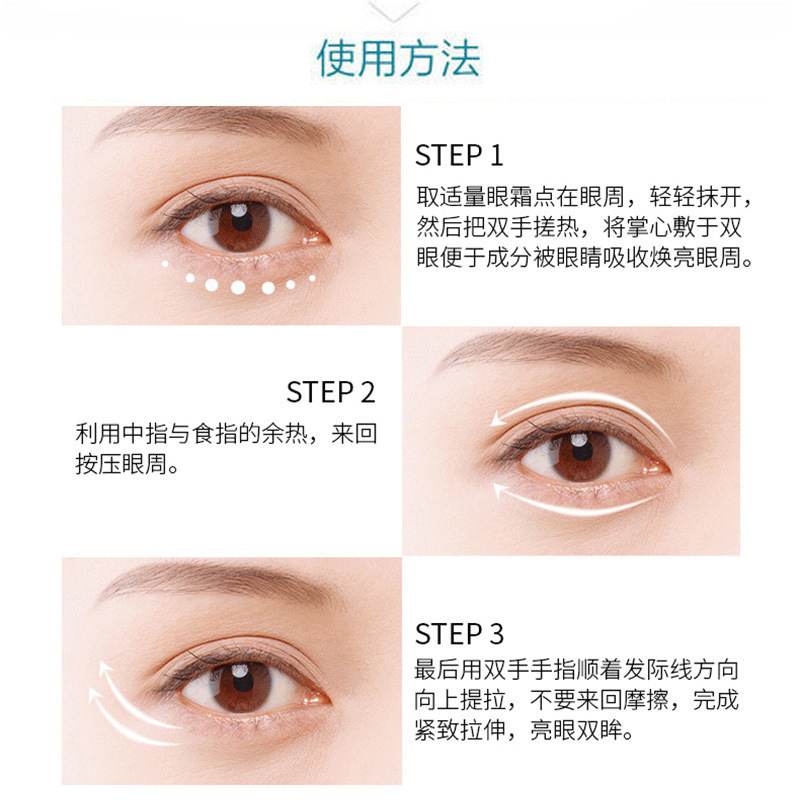 使用方法

STEP 1
取适量眼霜点在眼周，轻轻抹开，然后把双手搓热，将掌心敷于双眼便于成分被眼睛吸收焕亮眼周。

STEP 2
利用中指与食指的余热，来回按压眼周。

STEP 3
最后用双手手指顺着发际线方向向上提拉，不要来回摩擦，完成紧致拉伸，亮眼双眸。