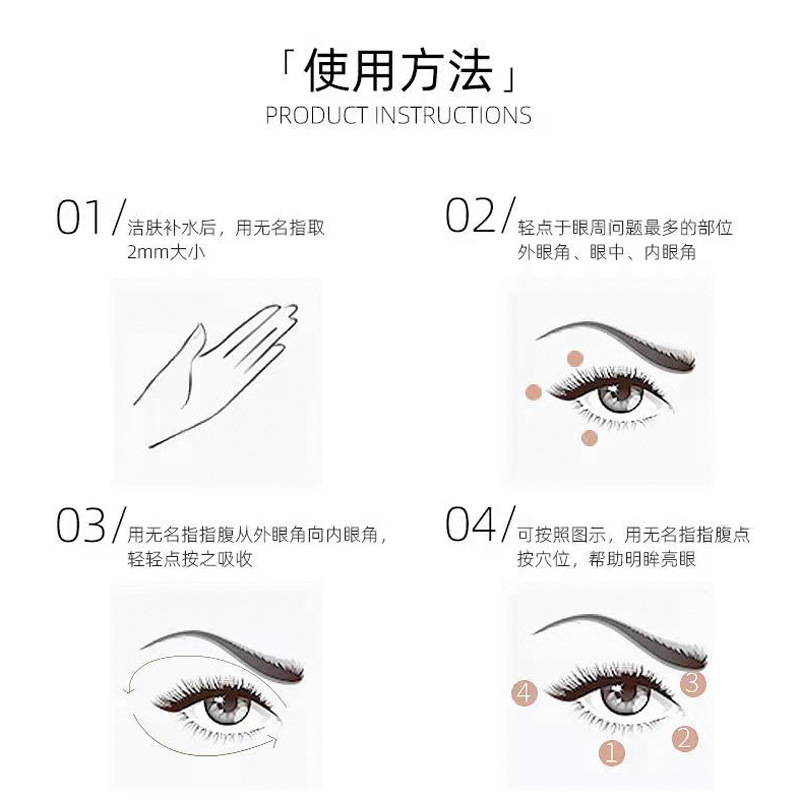 「使用方法」
PRODUCT INSTRUCTIONS

01/ 洁肤补水后，用无名指取2mm大小

02/ 轻点于眼周问题最多的部位 外眼角、眼中、内眼角

03/ 用无名指指腹从外眼角向内眼角，轻轻点按之吸收

04/ 可按照图示，用无名指指腹点按穴位，帮助明眸亮眼

4
3
2
1