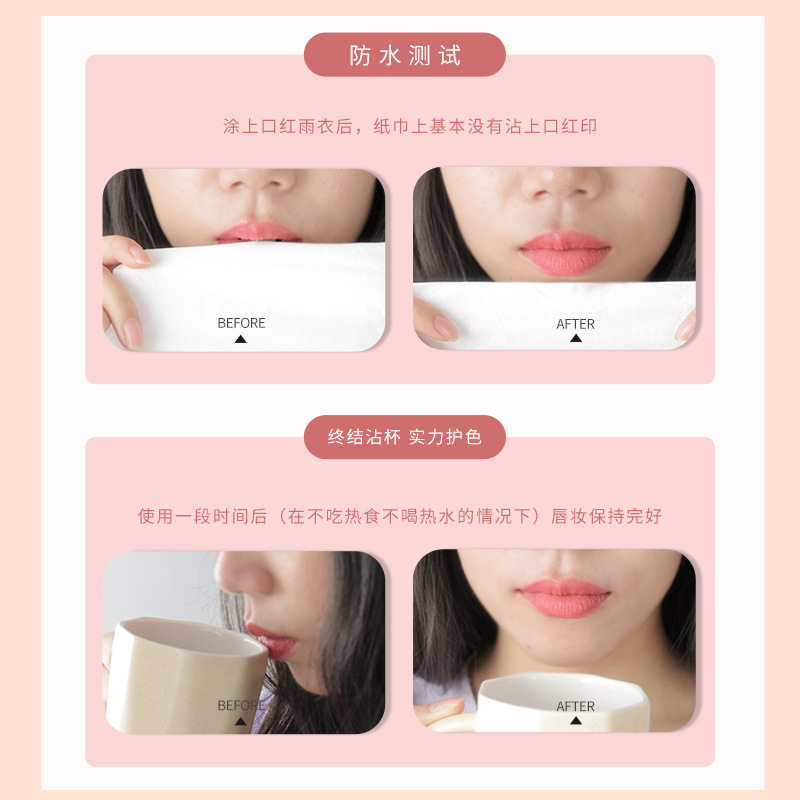 防水测试

涂上口红雨衣后，纸巾上基本没有沾上口红印

BEFORE

AFTER

终结沾杯 实力护色

使用一段时间后（在不吃热食不喝热水的情况下）唇妆保持完好

BEFORE

AFTER