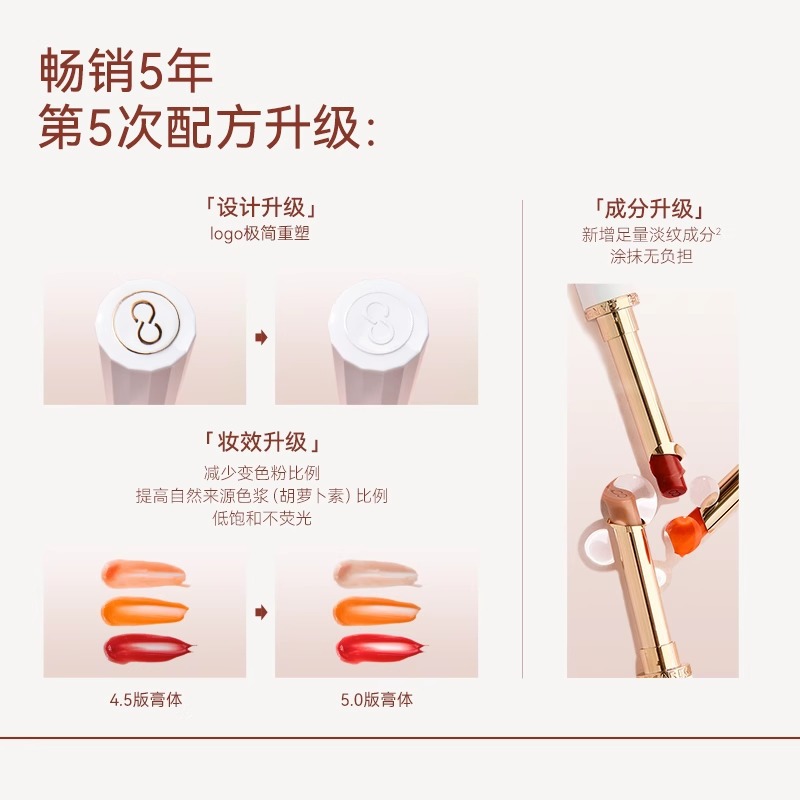 畅销5年
第5次配方升级:

「设计升级」
logo极简重塑

「妆效升级」
减少变色粉比例
提高自然来源色浆（胡萝卜素）比例
低饱和不荧光

4.5版膏体

5.0版膏体

「成分升级」
新增足量淡纹成分$^2$
涂抹无负担