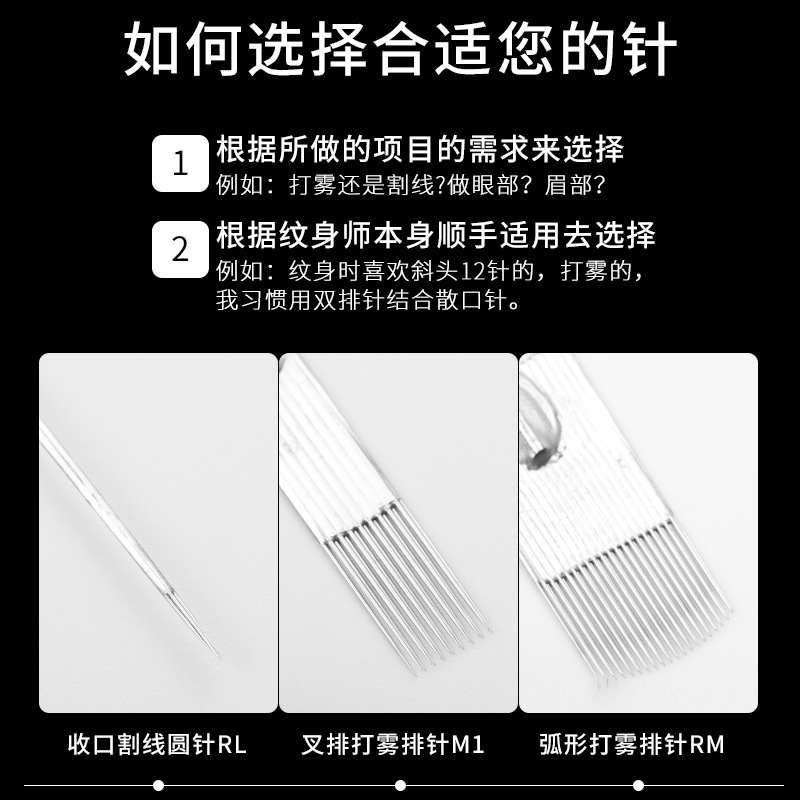 如何选择合适您的针

1 根据所做的项目的需求来选择
例如：打雾还是割线?做眼部？眉部？

2 根据纹身师本身顺手适用去选择
例如：纹身时喜欢斜头12针的，打雾的，我习惯用双排针结合散口针。

收口割线圆针RL

叉排打雾排针M1

弧形打雾排针RM