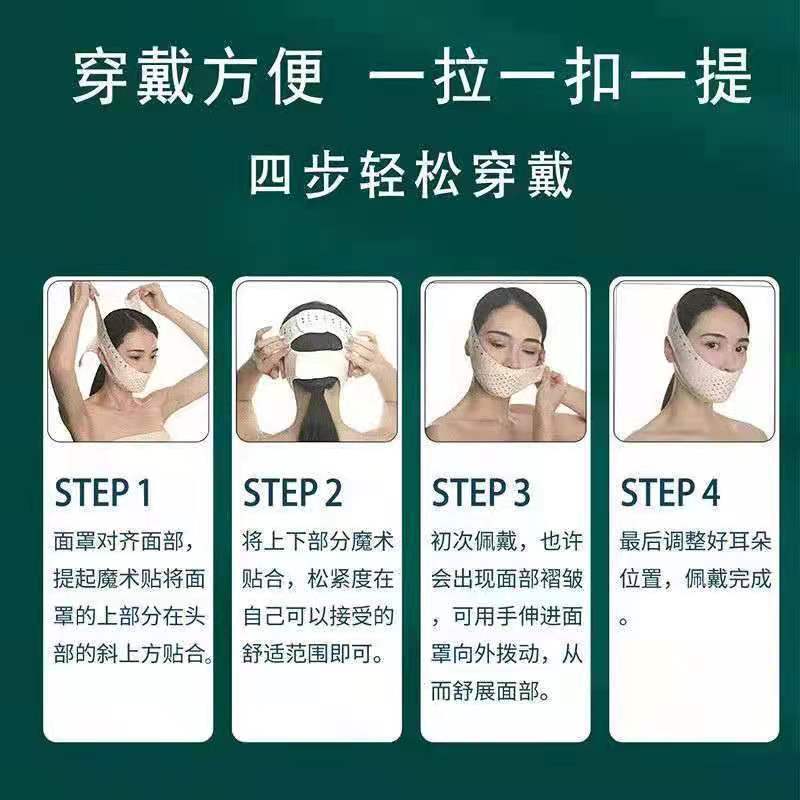 穿戴方便 一拉一扣一提

四步轻松穿戴

STEP 1
面罩对齐面部，提起魔术贴将面罩的上部分在头部的斜上方贴合。

STEP 2
将上下部分魔术贴合，松紧度在自己可以接受的舒适范围即可。

STEP 3
初次佩戴，也许会出现面部褶皱，可用手伸进面罩向外拨动，从而舒展面部。

STEP 4
最后调整好耳朵位置，佩戴完成。