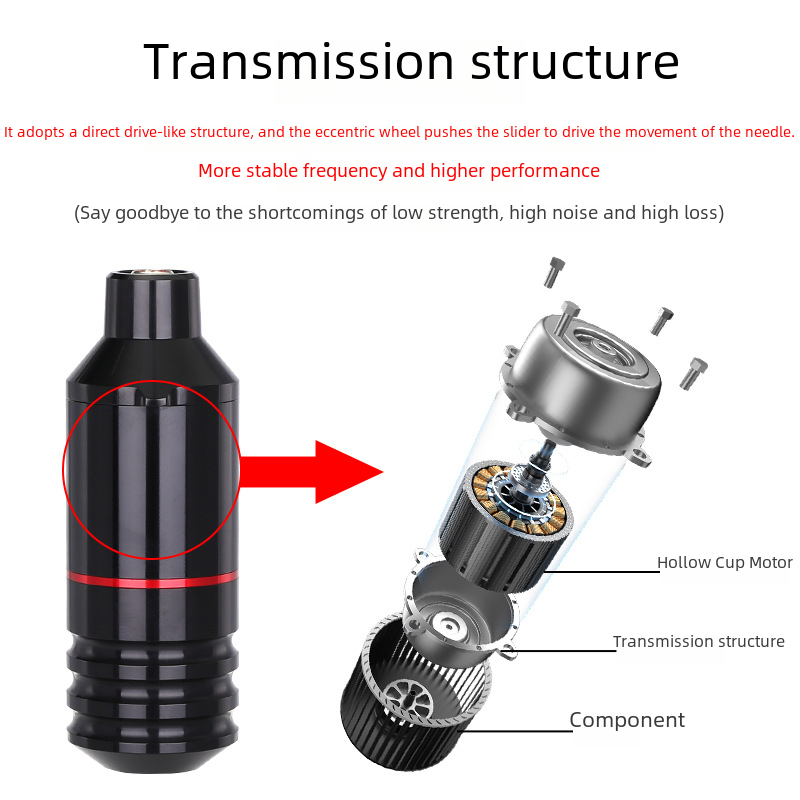 Transmission structure

It adopts a direct drive-like structure, and the eccentric wheel pushes the slider to drive the movement of the needle.

More stable frequency and higher performance

(Say goodbye to the shortcomings of low strength, high noise and high loss)

Hollow Cup Motor

Transmission structure

Component