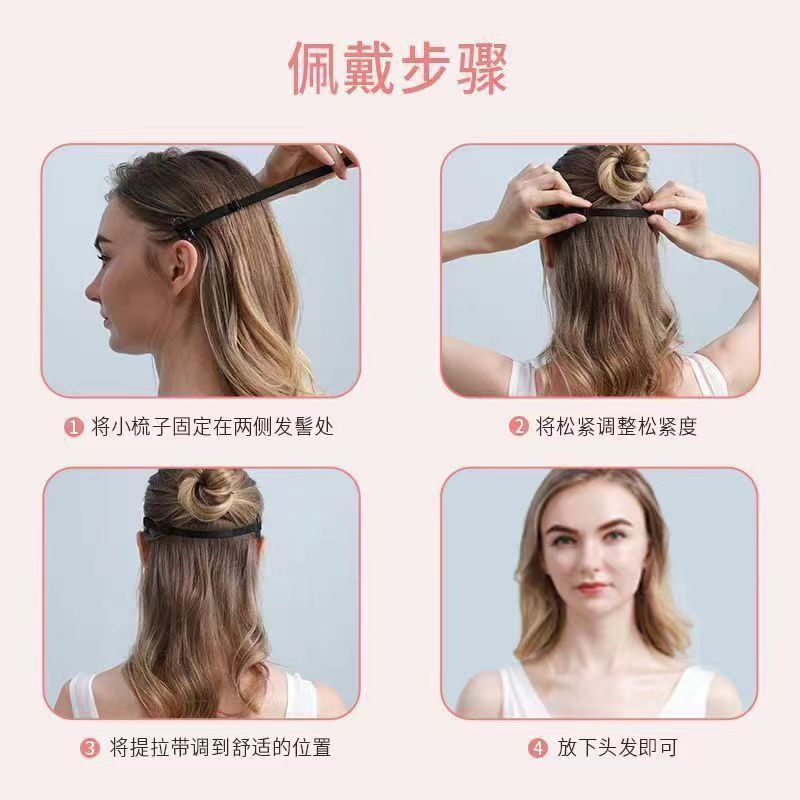 佩戴步骤

1 将小梳子固定在两侧发髻处

2 将松紧调整松紧度

3 将提拉带调到舒适的位置

4 放下头发即可