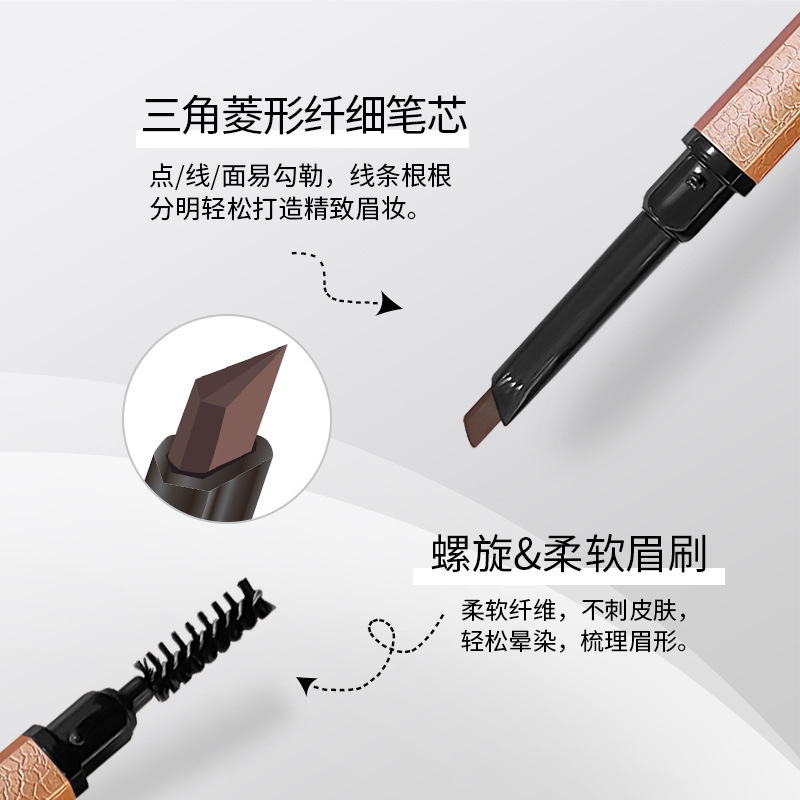 三角菱形纤细笔芯

点/线/面易勾勒，线条根根分明轻松打造精致眉妆。

螺旋&柔软眉刷

柔软纤维，不刺皮肤，轻松晕染，梳理眉形。