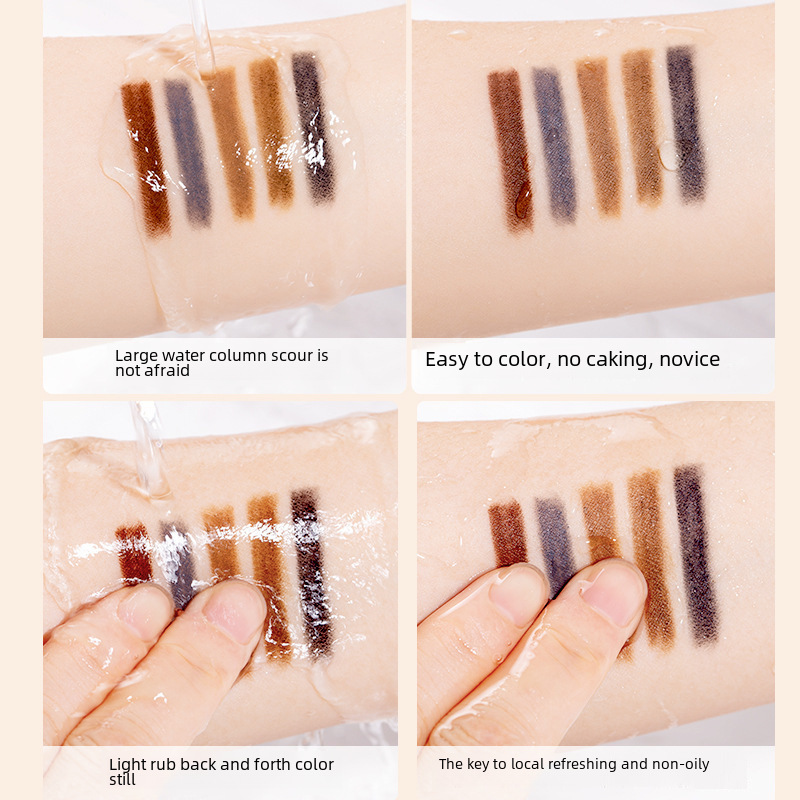 Large water column scour is not afraid

Easy to color, no caking, novice

Light rub back and forth color still

The key to local refreshing and non-oily