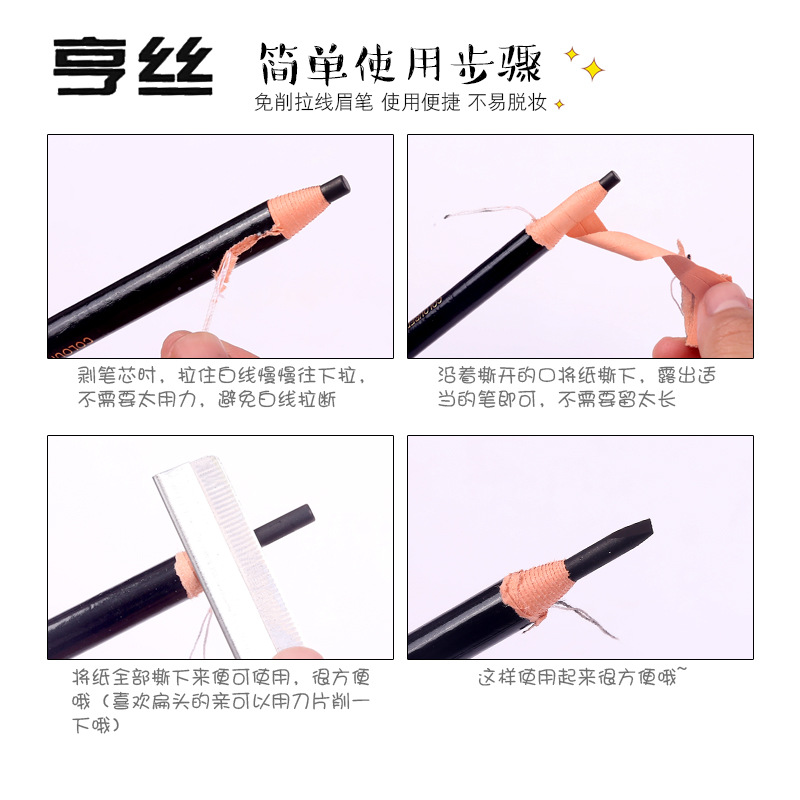 亨丝 简单使用步骤

免削拉线眉笔 使用便捷 不易脱妆

剥笔芯时，拉住白线慢慢往下拉，不需要太用力，避免白线拉断

沿着撕开的口将纸撕下，露出适当的笔即可，不需要留太长

将纸全部撕下来便可使用，很方便哦（喜欢扁头的亲可以用刀片削一下哦）

这样使用起来很方便哦~