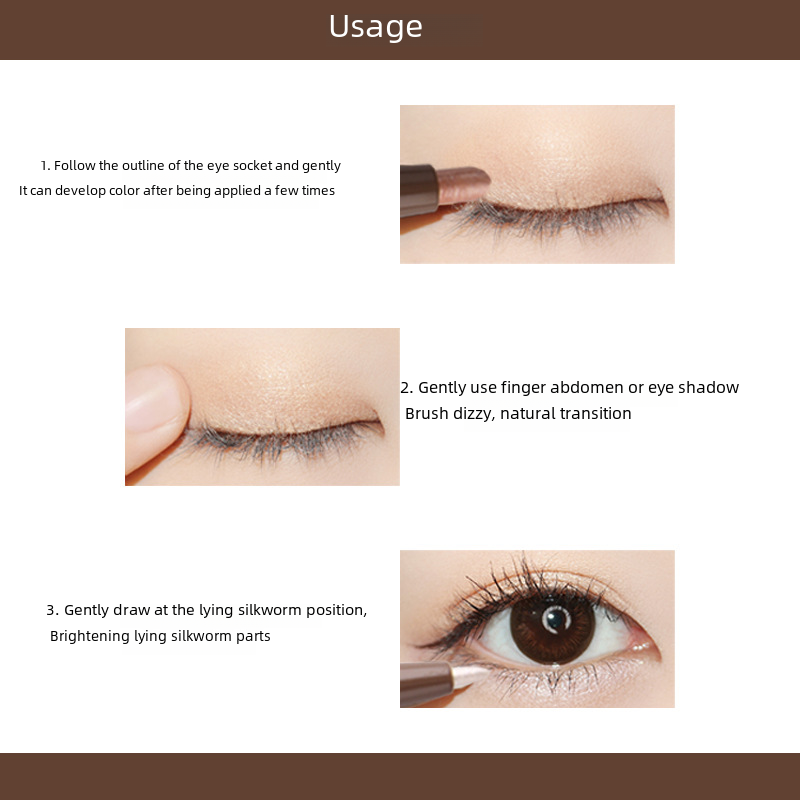 Usage

1. Follow the outline of the eye socket and gently
It can develop color after being applied a few times

2. Gently use finger abdomen or eye shadow
Brush dizzy, natural transition

3. Gently draw at the lying silkworm position,
Brightening lying silkworm parts