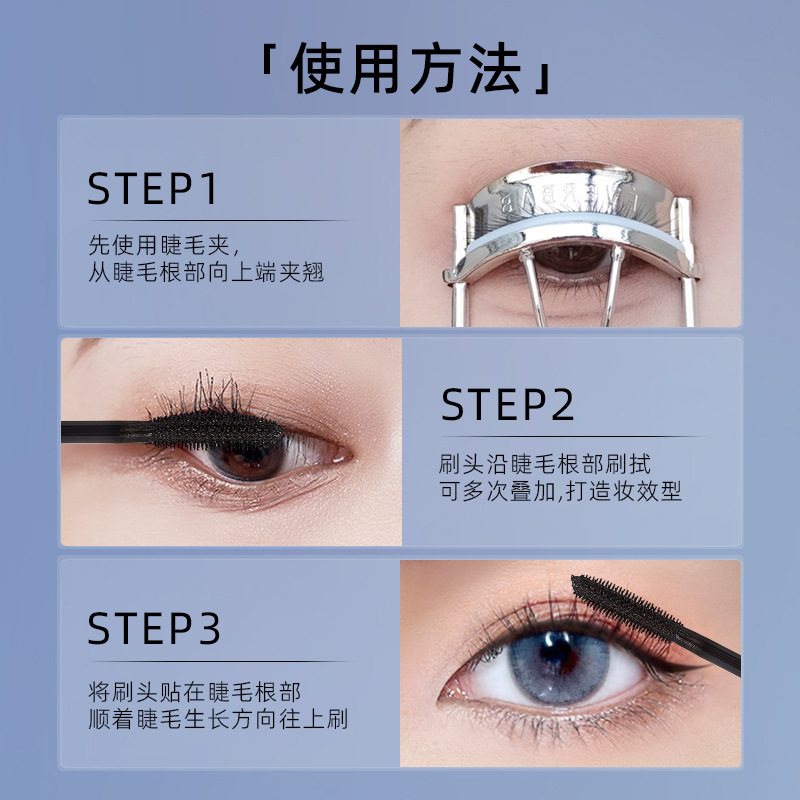 「使用方法」

STEP1

先使用睫毛夹，
从睫毛根部向上端夹翘

STEP2

刷头沿睫毛根部刷拭
可多次叠加,打造妆效型

STEP3

将刷头贴在睫毛根部
顺着睫毛生长方向往上刷