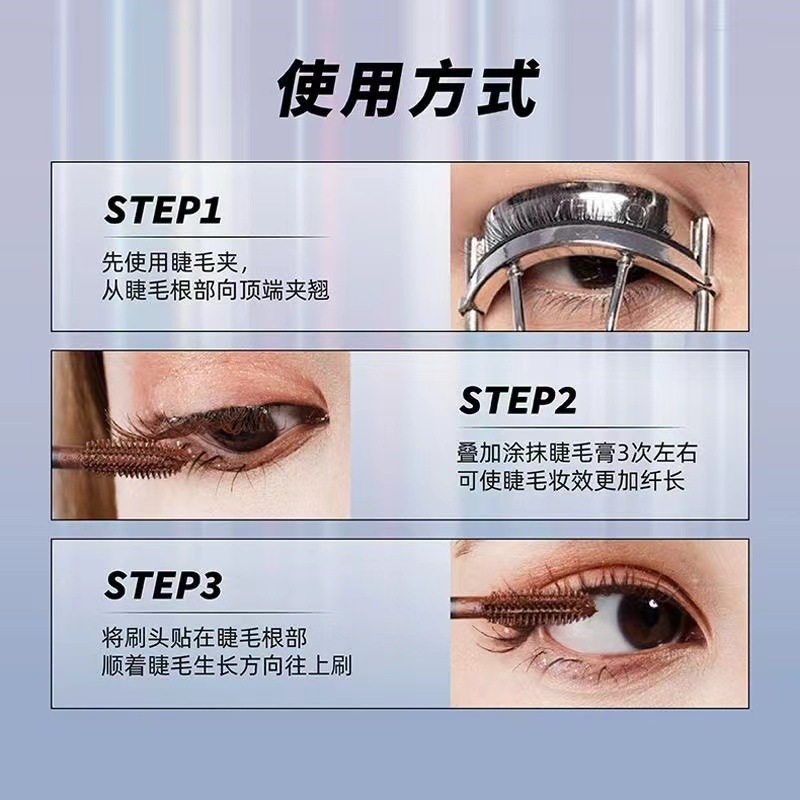 使用方式

STEP1

先使用睫毛夹，
从睫毛根部向顶端夹翘

STEP2

叠加涂抹睫毛膏3次左右
可使睫毛妆效更加纤长

STEP3

将刷头贴在睫毛根部
顺着睫毛生长方向往上刷