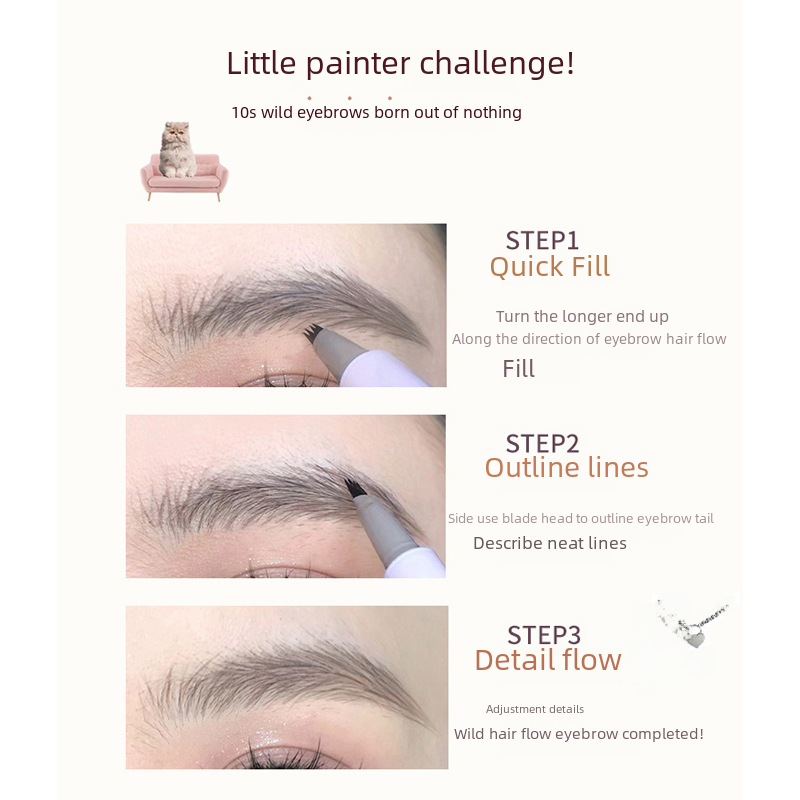 Little painter challenge!

10s wild eyebrows born out of nothing

STEP1
Quick Fill

Turn the longer end up
Along the direction of eyebrow hair flow
Fill

STEP2
Outline lines

Side use blade head to outline eyebrow tail
Describe neat lines

STEP3
Detail flow

Adjustment details
Wild hair flow eyebrow completed!