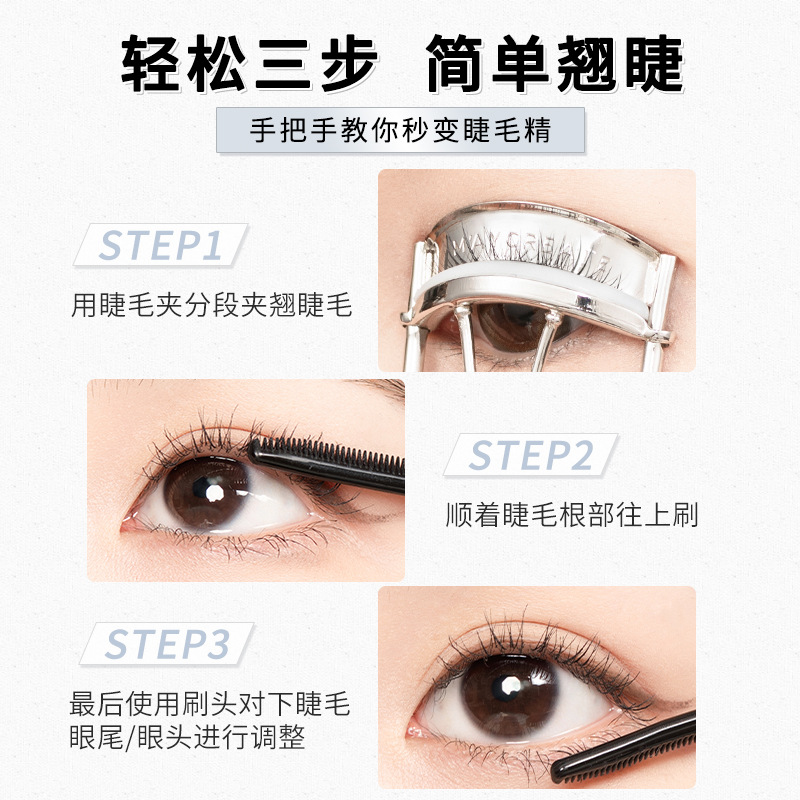 轻松三步 简单翘睫

手把手教你秒变睫毛精

STEP1

用睫毛夹分段夹翘睫毛

MAYCREATE

STEP2

顺着睫毛根部往上刷

STEP3

最后使用刷头对下睫毛眼尾/眼头进行调整