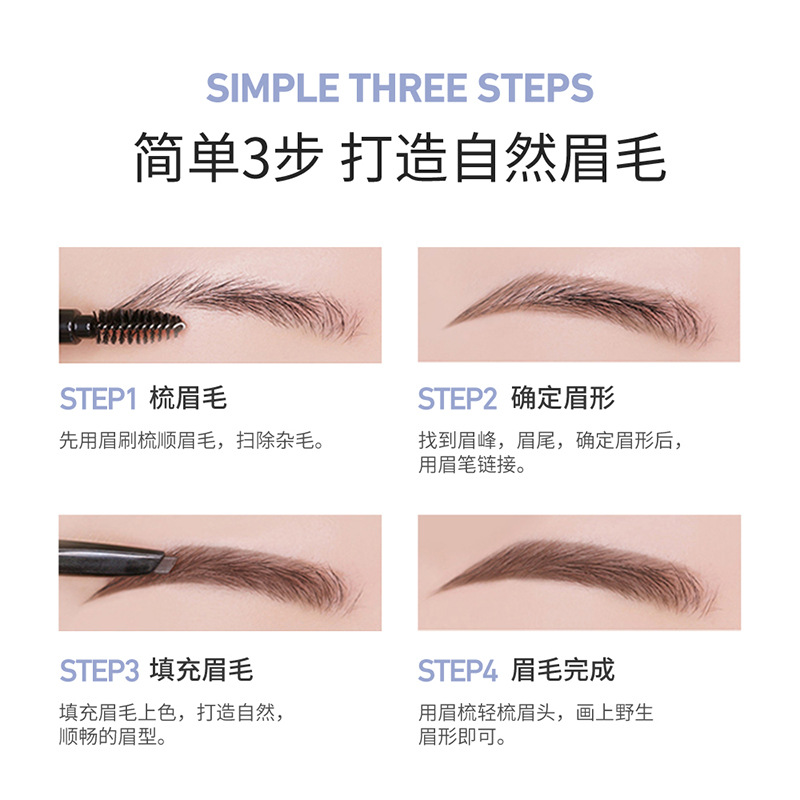 SIMPLE THREE STEPS
简单3步 打造自然眉毛

STEP1 梳眉毛
先用眉刷梳顺眉毛，扫除杂毛。

STEP2 确定眉形
找到眉峰，眉尾，确定眉形后，用眉笔链接。

STEP3 填充眉毛
填充眉毛上色，打造自然，顺畅的眉型。

STEP4 眉毛完成
用眉梳轻梳眉头，画上野生眉形即可。