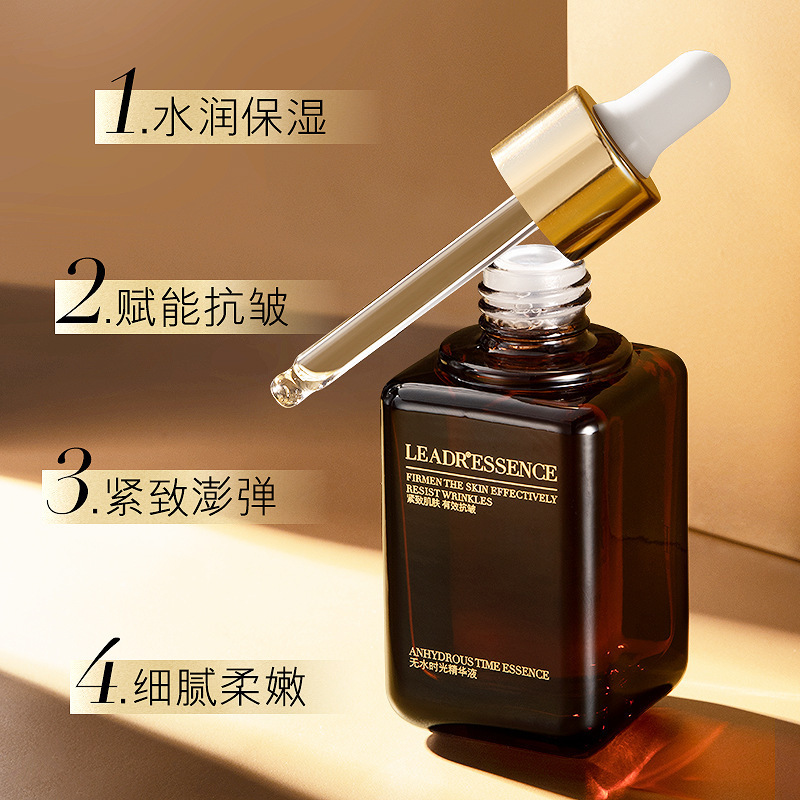 1.水润保湿

2.赋能抗皱

3.紧致澎弹

4.细腻柔嫩

LEADR®ESSENCE
FIRMEN THE SKIN EFFECTIVELY
RESIST WRINKLES
紧致肌肤 有效抗皱

ANHYDROUS TIME ESSENCE
无水时光精华液