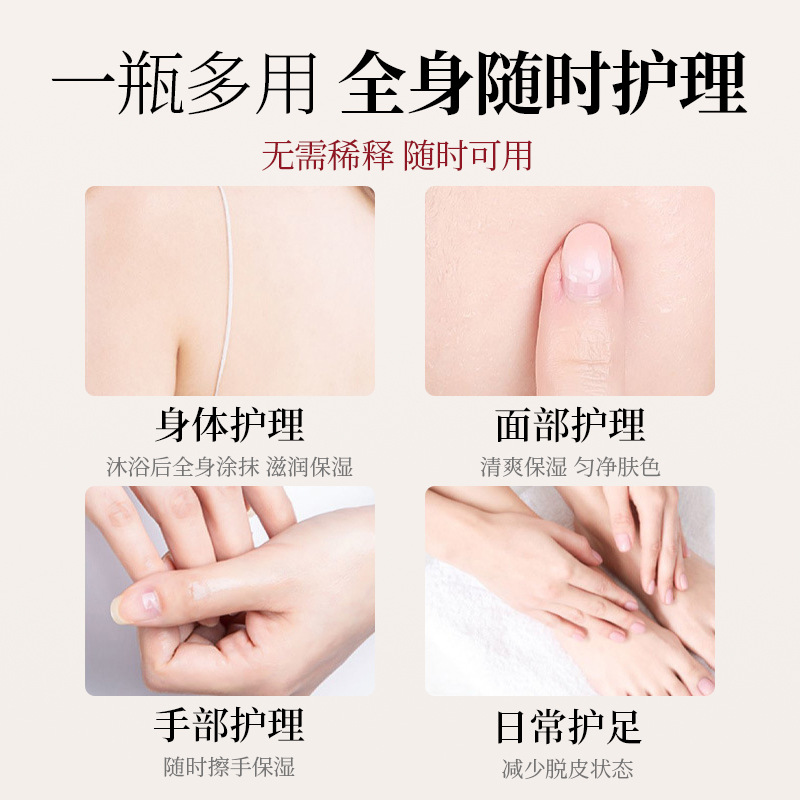 一瓶多用 全身随时护理

无需稀释 随时可用

身体护理
沐浴后全身涂抹 滋润保湿

面部护理
清爽保湿 匀净肤色

手部护理
随时擦手保湿

日常护足
减少脱皮状态