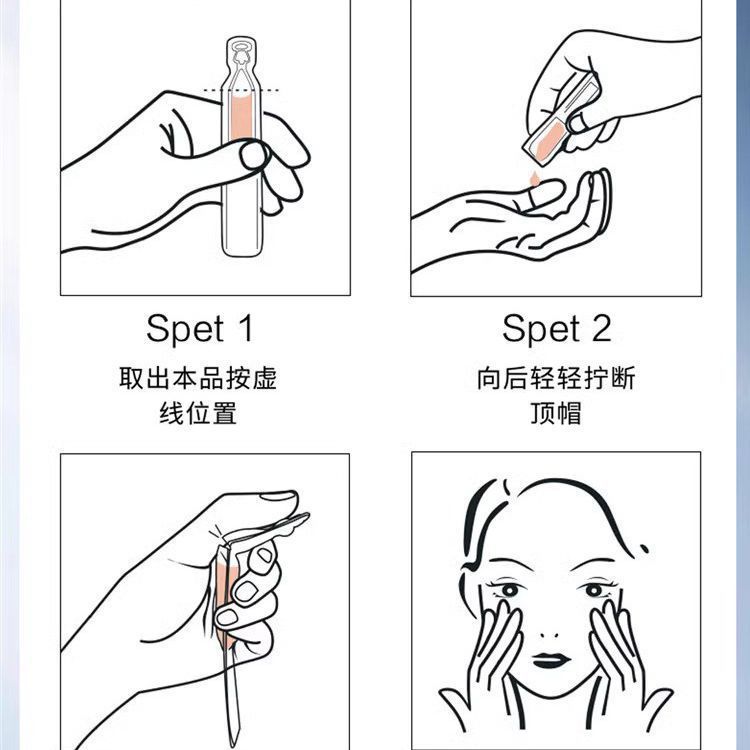 Spet 1

取出本品按虚线位置

Spet 2

向后轻轻拧断顶帽