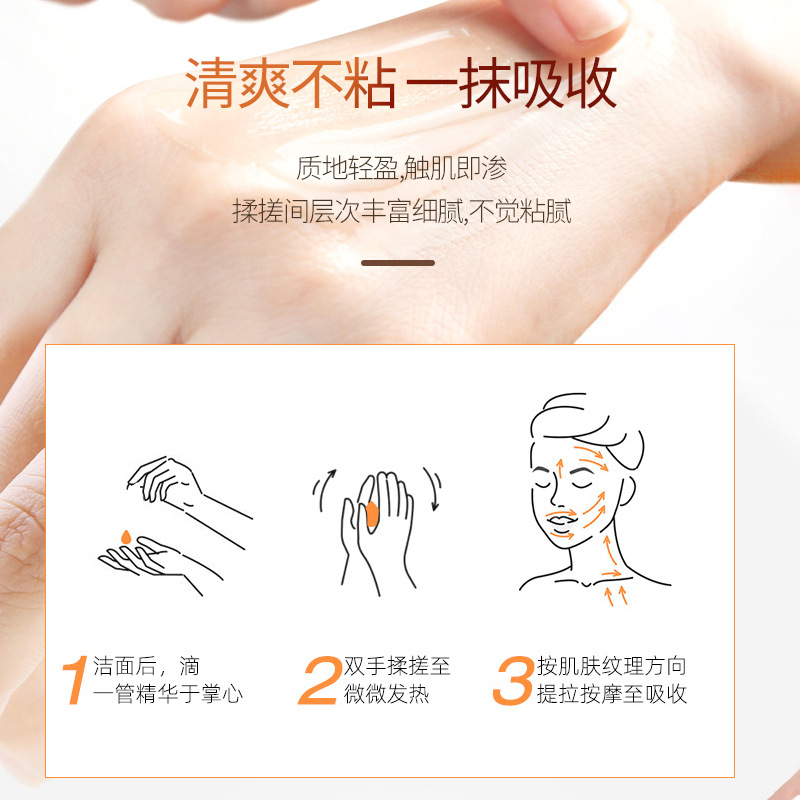 清爽不粘 一抹吸收

质地轻盈,触肌即渗
揉搓间层次丰富细腻,不觉粘腻

1 洁面后，滴一管精华于掌心

2 双手揉搓至微微发热

3 按肌肤纹理方向提拉按摩至吸收