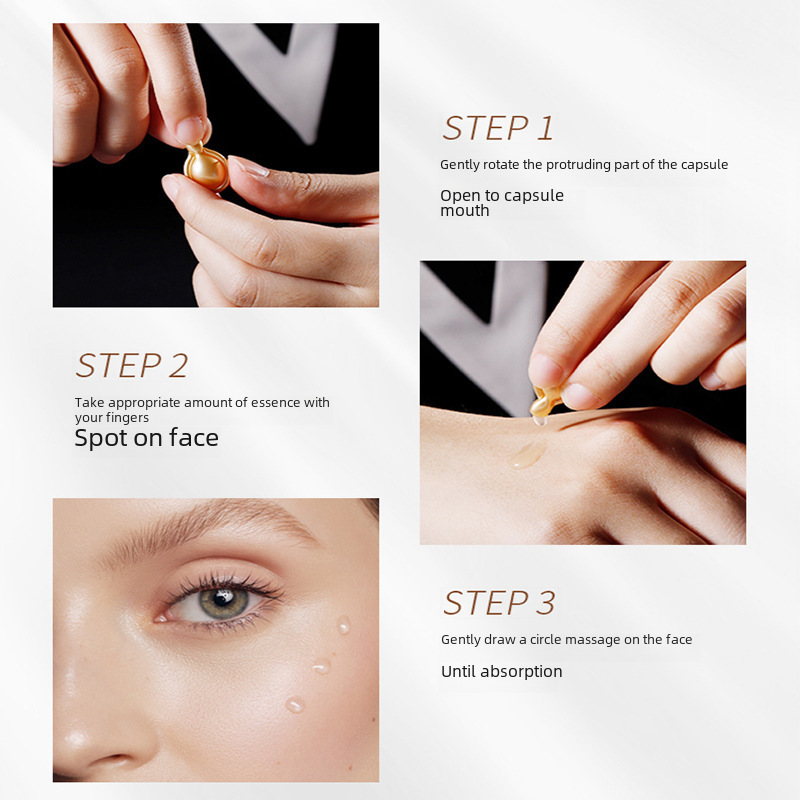 STEP 1

Gently rotate the protruding part of the capsule

Open to capsule mouth

STEP 2

Take appropriate amount of essence with your fingers

Spot on face

STEP 3

Gently draw a circle massage on the face

Until absorption