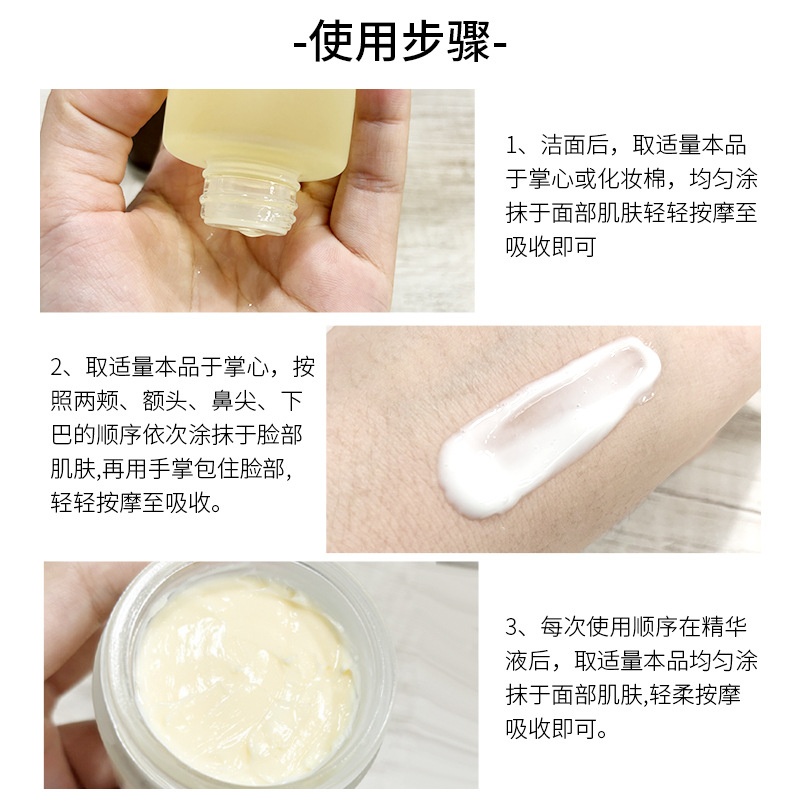 -使用步骤-

1、洁面后，取适量本品于掌心或化妆棉，均匀涂抹于面部肌肤轻轻按摩至吸收即可

2、取适量本品于掌心，按照两颊、额头、鼻尖、下巴的顺序依次涂抹于脸部肌肤,再用手掌包住脸部,轻轻按摩至吸收。

3、每次使用顺序在精华液后，取适量本品均匀涂抹于面部肌肤,轻柔按摩吸收即可。