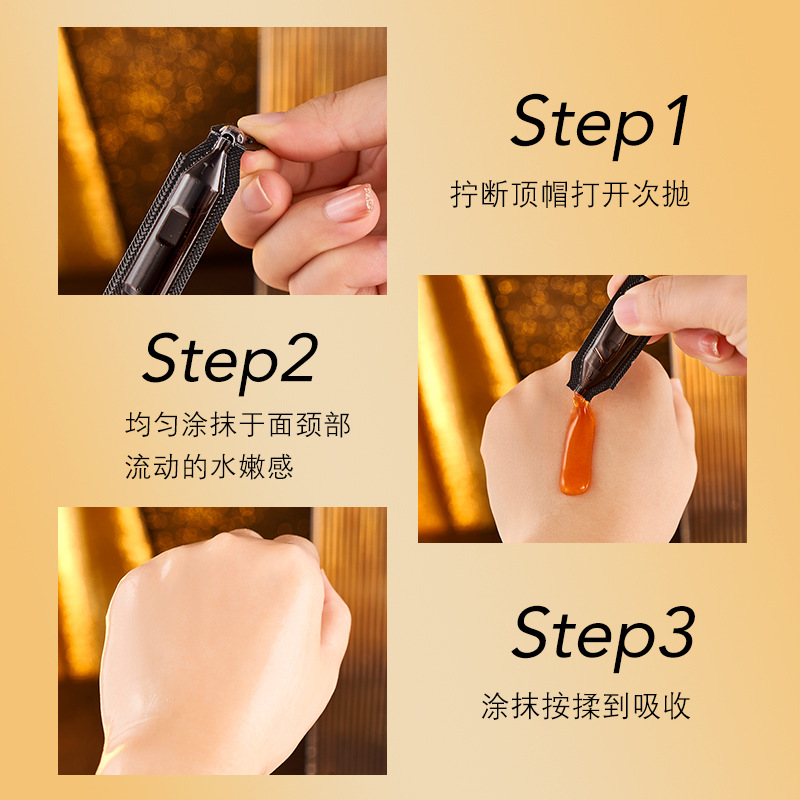 Step1
拧断顶帽打开次抛

Step2
均匀涂抹于面颈部
流动的水嫩感

Step3
涂抹按揉到吸收