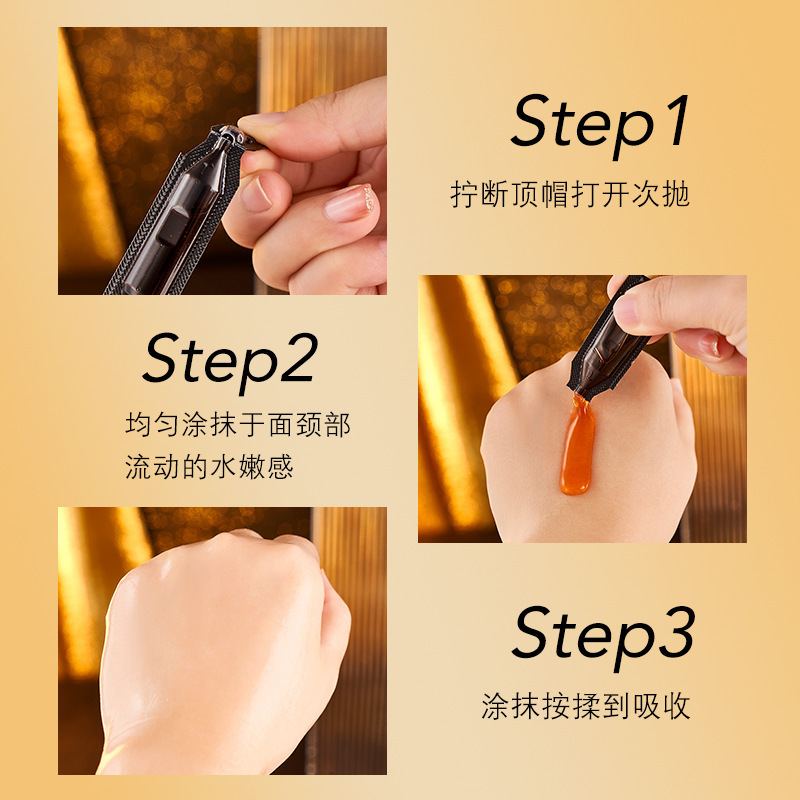 Step1
拧断顶帽打开次抛

Step2
均匀涂抹于面颈部
流动的水嫩感

Step3
涂抹按揉到吸收