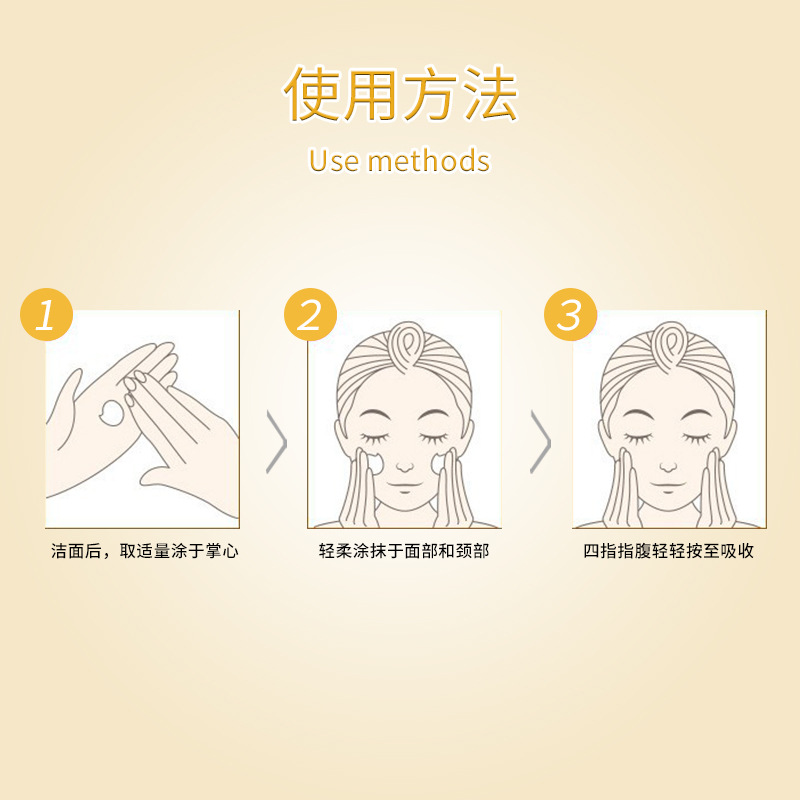 使用方法
Use methods

1

洁面后，取适量涂于掌心

2

轻柔涂抹于面部和颈部

3

四指指腹轻轻按至吸收