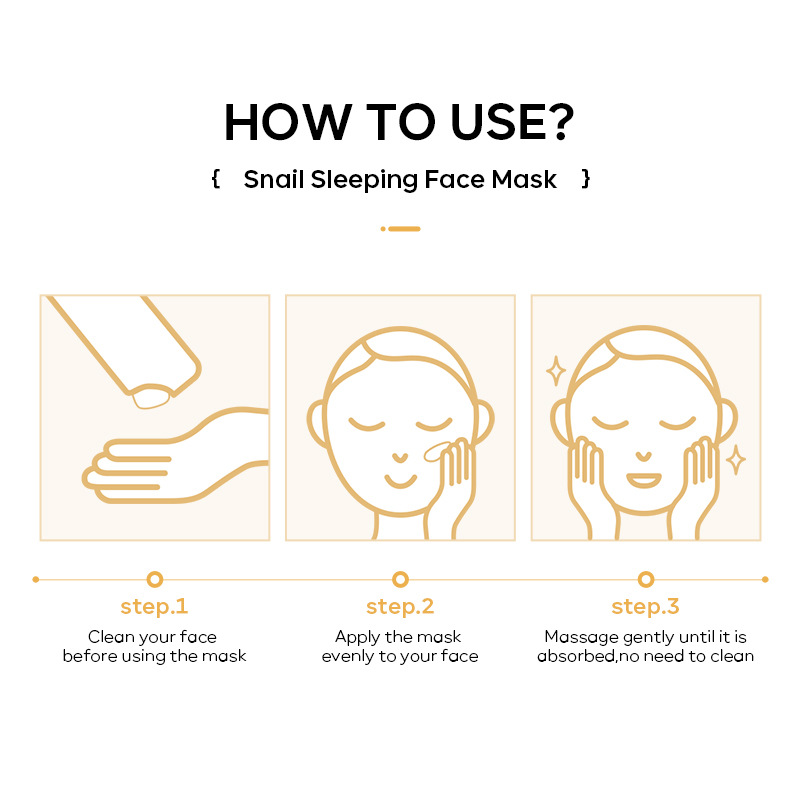 HOW TO USE?

{ Snail Sleeping Face Mask }

step.1

Clean your face before using the mask

step.2

Apply the mask evenly to your face

step.3

Massage gently until it is absorbed,no need to clean