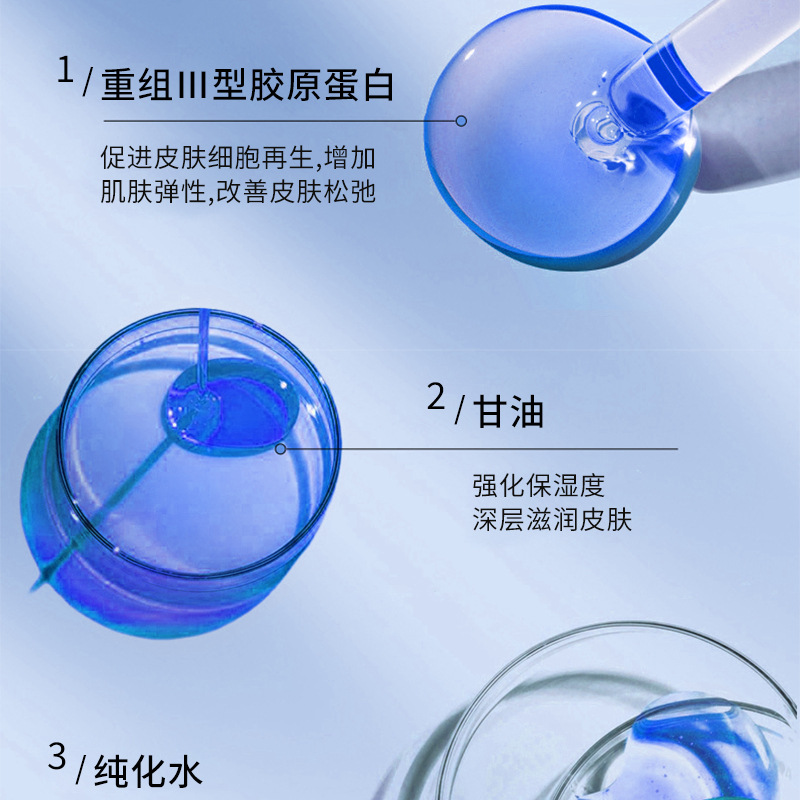 1 / 重组III型胶原蛋白

促进皮肤细胞再生,增加肌肤弹性,改善皮肤松弛

2 / 甘油

强化保湿度
深层滋润皮肤

3 / 纯化水