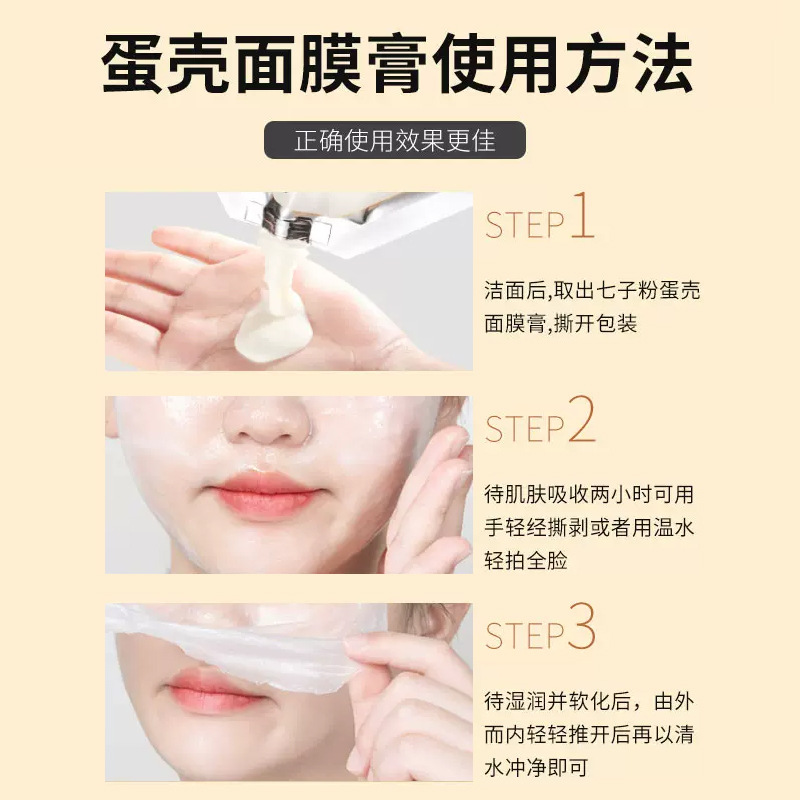 蛋壳面膜膏使用方法

正确使用效果更佳

STEP1

洁面后,取出七子粉蛋壳面膜膏,撕开包装

STEP2

待肌肤吸收两小时可用手轻经撕剥或者用温水轻拍全脸

STEP3

待湿润并软化后，由外而内轻轻推开后再以清水冲净即可