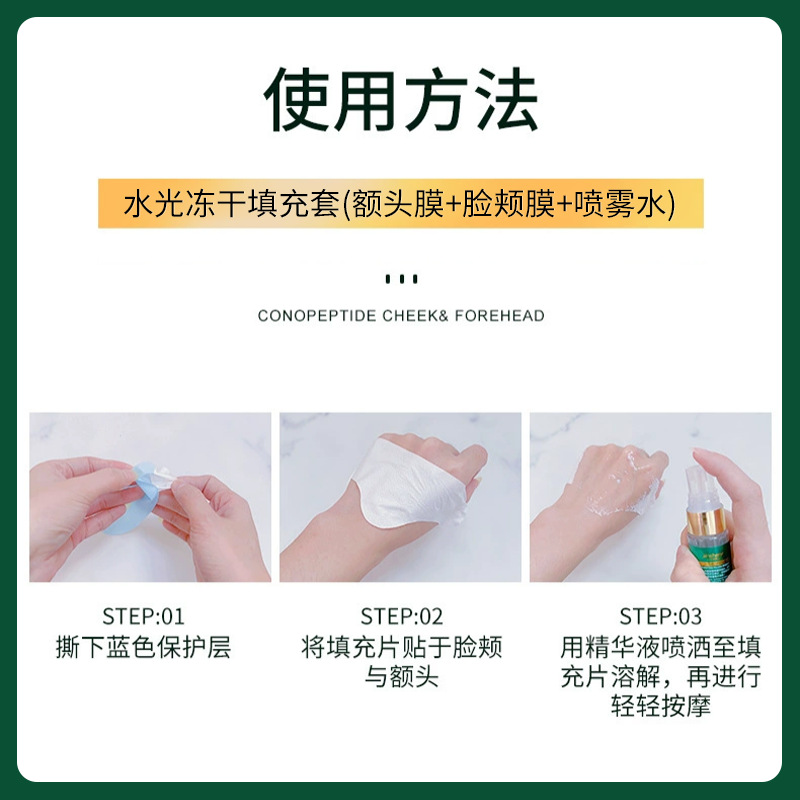 使用方法

水光冻干填充套(额头膜+脸颊膜+喷雾水)

CONOPEPTIDE CHEEK& FOREHEAD

STEP:01
撕下蓝色保护层

STEP:02
将填充片贴于脸颊与额头

STEP:03
用精华液喷洒至填充片溶解，再进行轻轻按摩