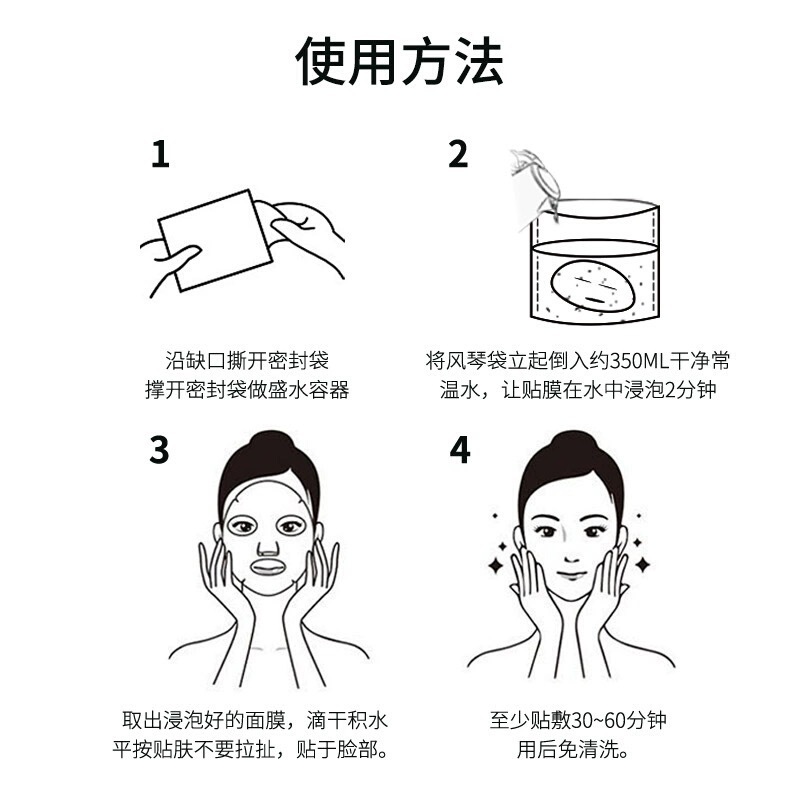 使用方法

1

沿缺口撕开密封袋
撑开密封袋做盛水容器

2

将风琴袋立起倒入约350ML干净常温水，让贴膜在水中浸泡2分钟

3

取出浸泡好的面膜，滴干积水
平按贴肤不要拉扯，贴于脸部。

4

至少贴敷30~60分钟
用后免清洗。