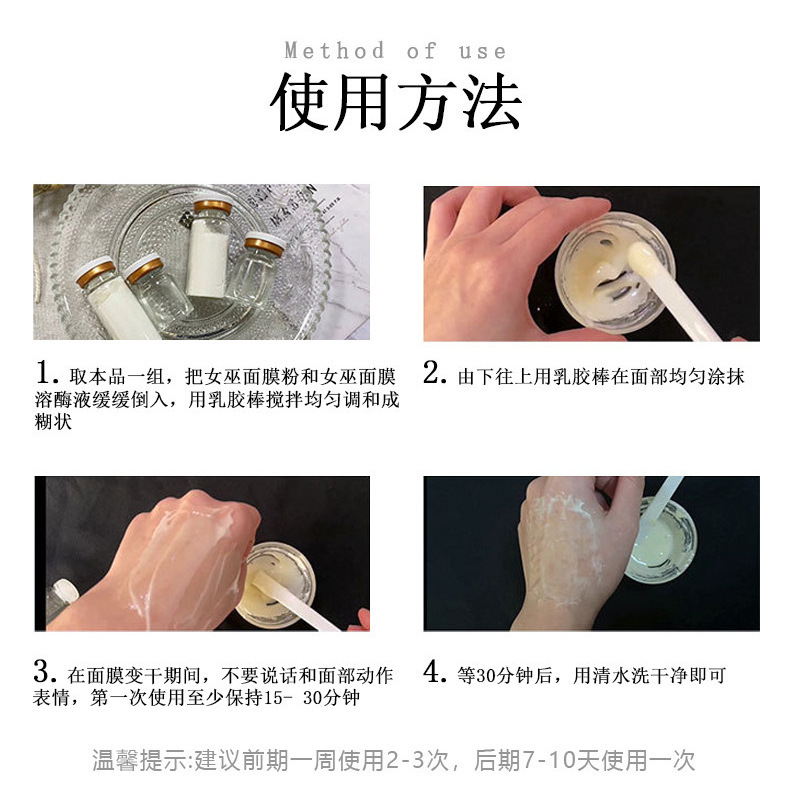 Method of use

使用方法

1. 取本品一组，把女巫面膜粉和女巫面膜溶酶液缓缓倒入，用乳胶棒搅拌均匀调和成糊状

2. 由下往上用乳胶棒在面部均匀涂抹

3. 在面膜变干期间，不要说话和面部动作表情，第一次使用至少保持15- 30分钟

4. 等30分钟后，用清水洗干净即可

温馨提示:建议前期一周使用2-3次，后期7-10天使用一次