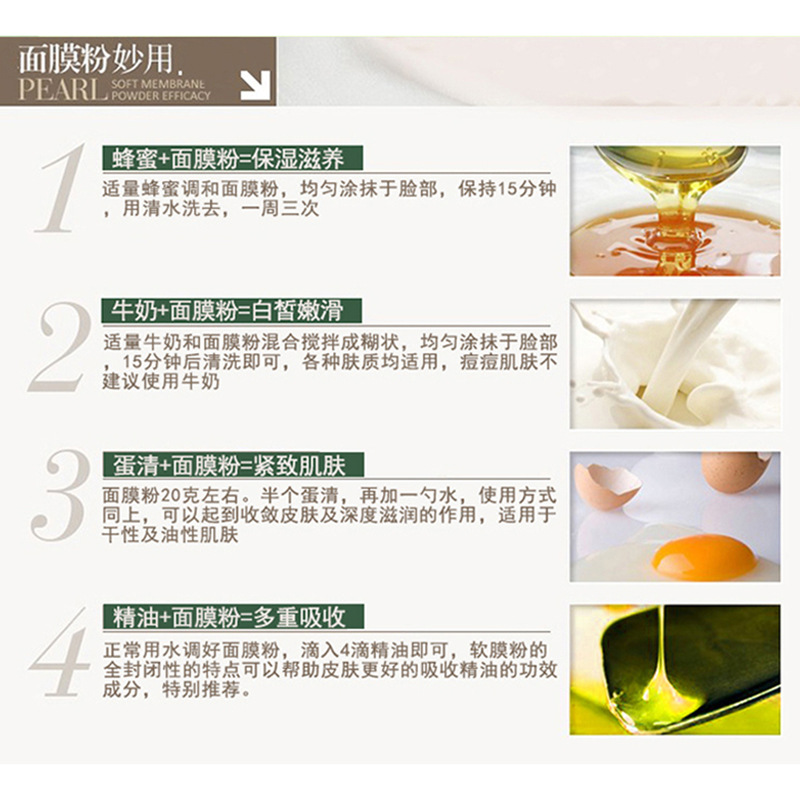 面膜粉妙用.
PEARL SOFT MEMBRANE POWDER EFFICACY

1
蜂蜜+面膜粉=保湿滋养
适量蜂蜜调和面膜粉，均匀涂抹于脸部，保持15分钟，用清水洗去，一周三次

2
牛奶+面膜粉=白皙嫩滑
适量牛奶和面膜粉混合搅拌成糊状，均匀涂抹于脸部，15分钟后清洗即可，各种肤质均适用，痘痘肌肤不建议使用牛奶

3
蛋清+面膜粉=紧致肌肤
面膜粉20克左右。半个蛋清，再加一勺水，使用方式同上，可以起到收敛皮肤及深度滋润的作用，适用于干性及油性肌肤

4
精油+面膜粉=多重吸收
正常用水调好面膜粉，滴入4滴精油即可，软膜粉的全封闭性的特点可以帮助皮肤更好的吸收精油的功效成分，特别推荐。