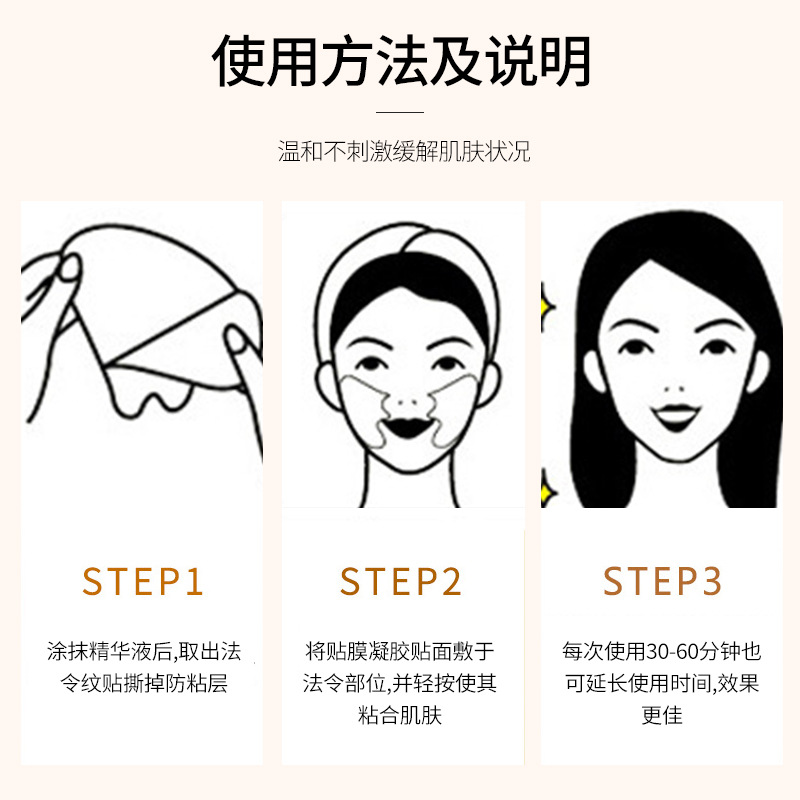 使用方法及说明

温和不刺激缓解肌肤状况

STEP1

涂抹精华液后,取出法令纹贴撕掉防粘层

STEP2

将贴膜凝胶贴面敷于法令部位,并轻按使其粘合肌肤

STEP3

每次使用30-60分钟也可延长使用时间,效果更佳