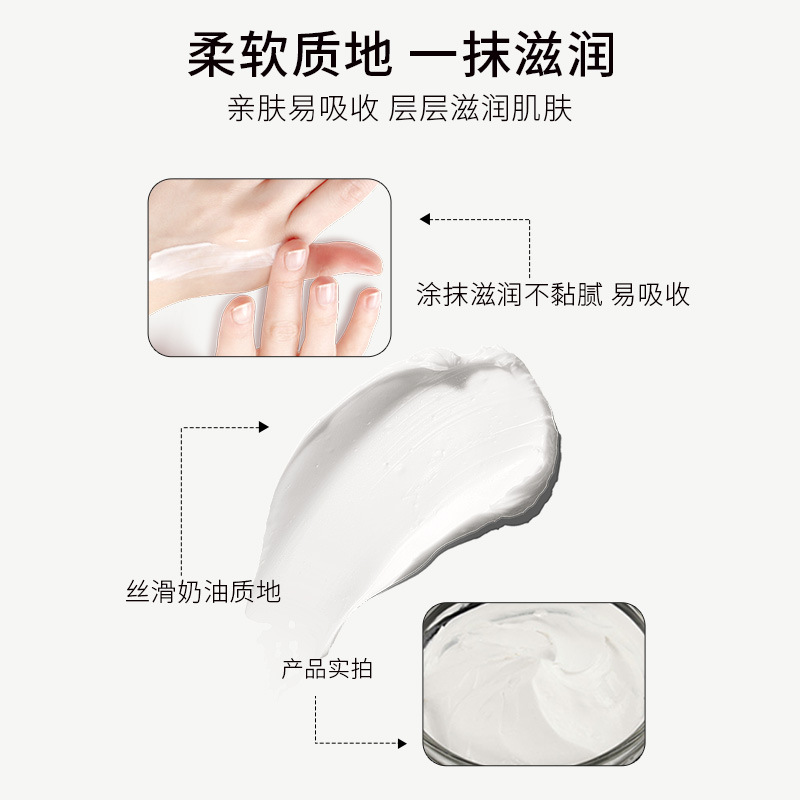 柔软质地 一抹滋润
亲肤易吸收 层层滋润肌肤

涂抹滋润不黏腻 易吸收

丝滑奶油质地

产品实拍