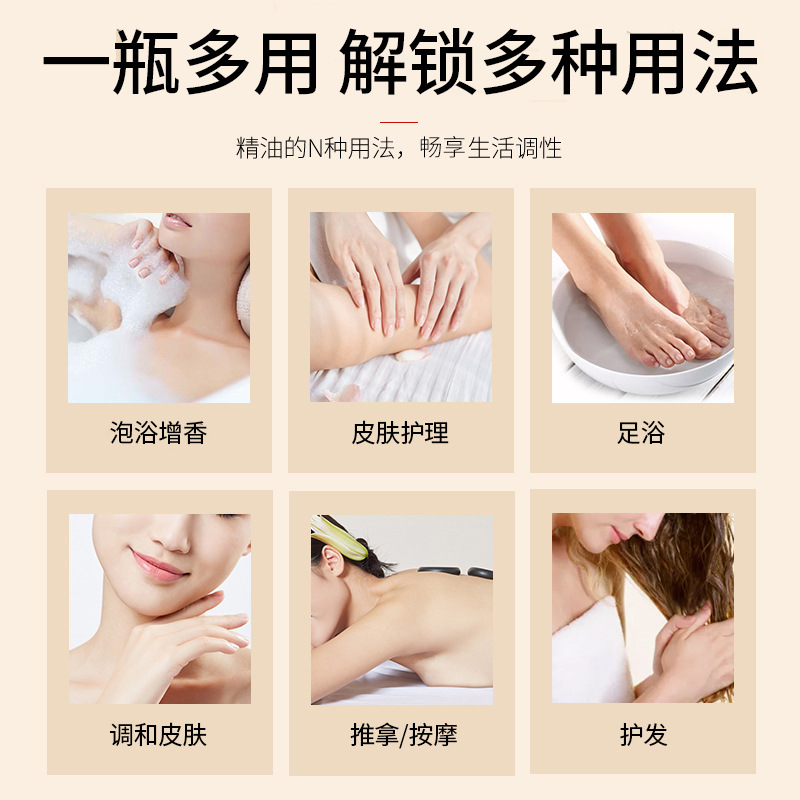 一瓶多用 解锁多种用法

精油的N种用法，畅享生活调性

泡浴增香

皮肤护理

足浴

调和皮肤

推拿/按摩

护发