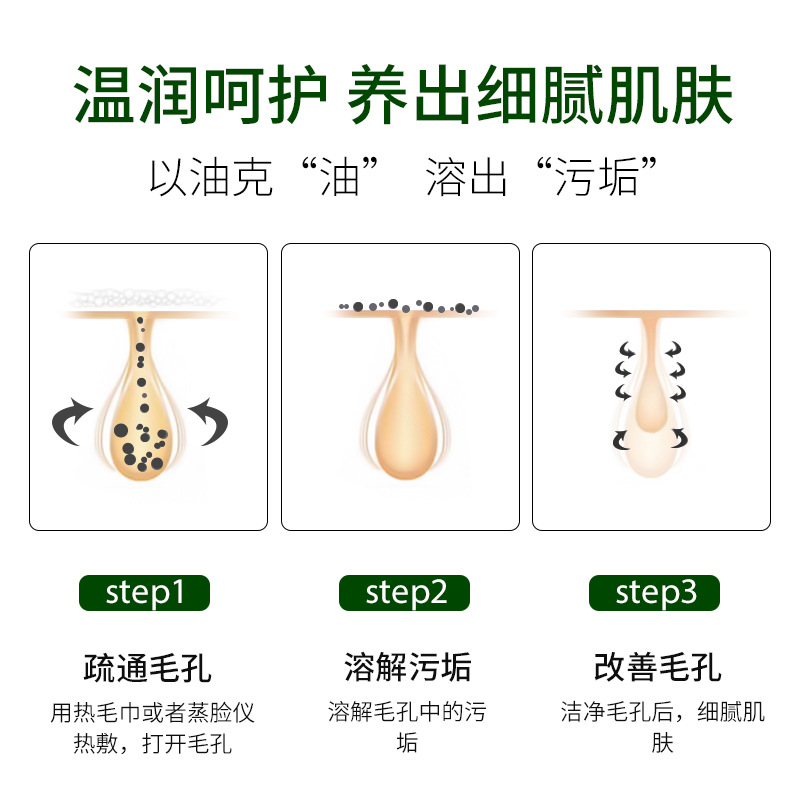 温润呵护 养出细腻肌肤

以油克“油” 溶出“污垢”

step1

疏通毛孔

用热毛巾或者蒸脸仪热敷，打开毛孔

step2

溶解污垢

溶解毛孔中的污垢

step3

改善毛孔

洁净毛孔后，细腻肌肤