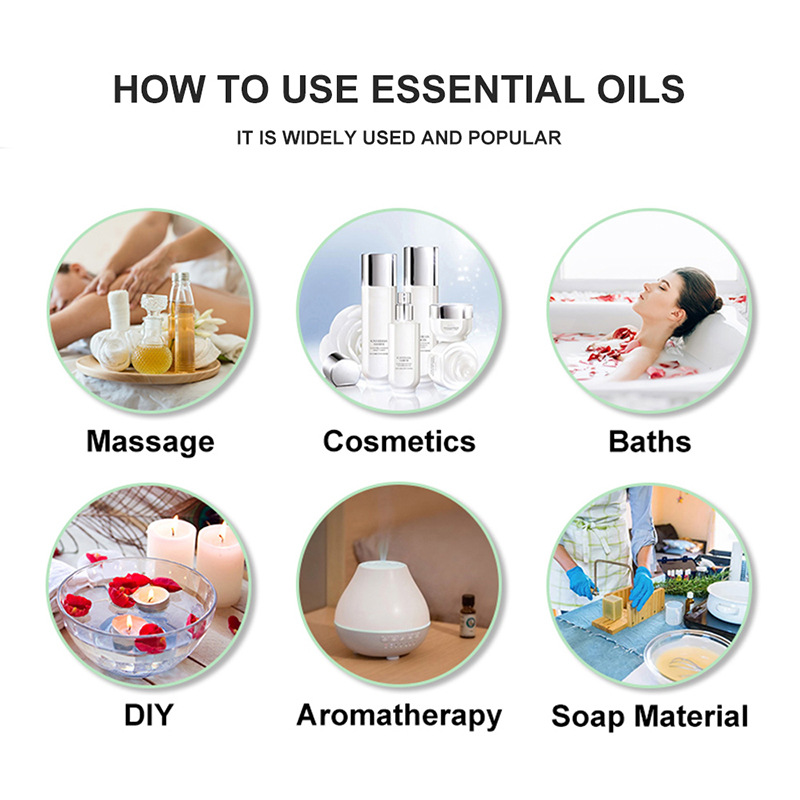 HOW TO USE ESSENTIAL OILS

IT IS WIDELY USED AND POPULAR

Massage

Cosmetics

Baths

DIY

Aromatherapy

Soap Material