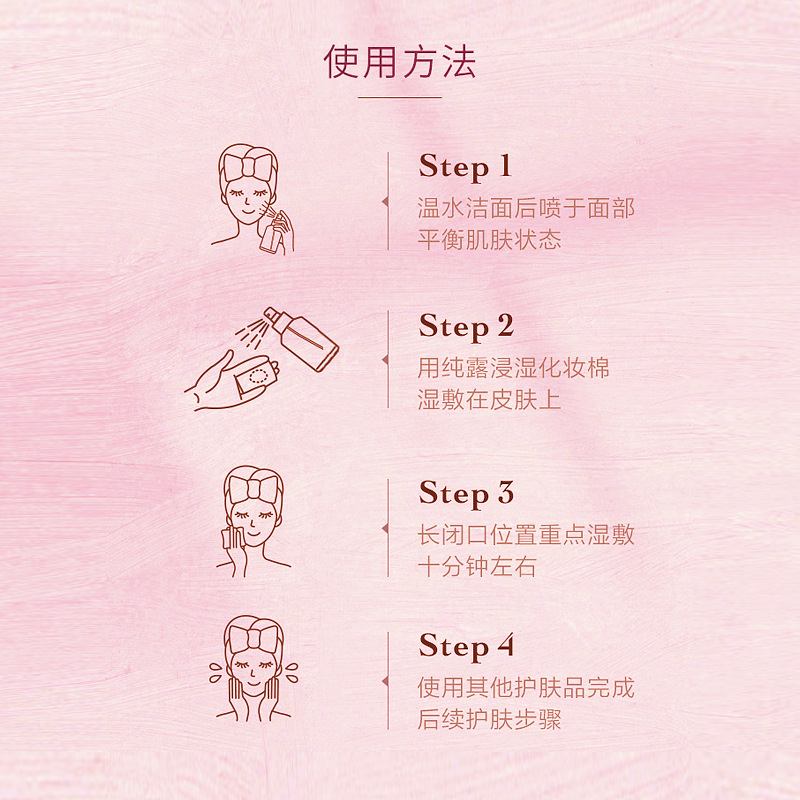 使用方法

Step 1
温水洁面后喷于面部
平衡肌肤状态

Step 2
用纯露浸湿化妆棉
湿敷在皮肤上

Step 3
长闭口位置重点湿敷
十分钟左右

Step 4
使用其他护肤品完成
后续护肤步骤