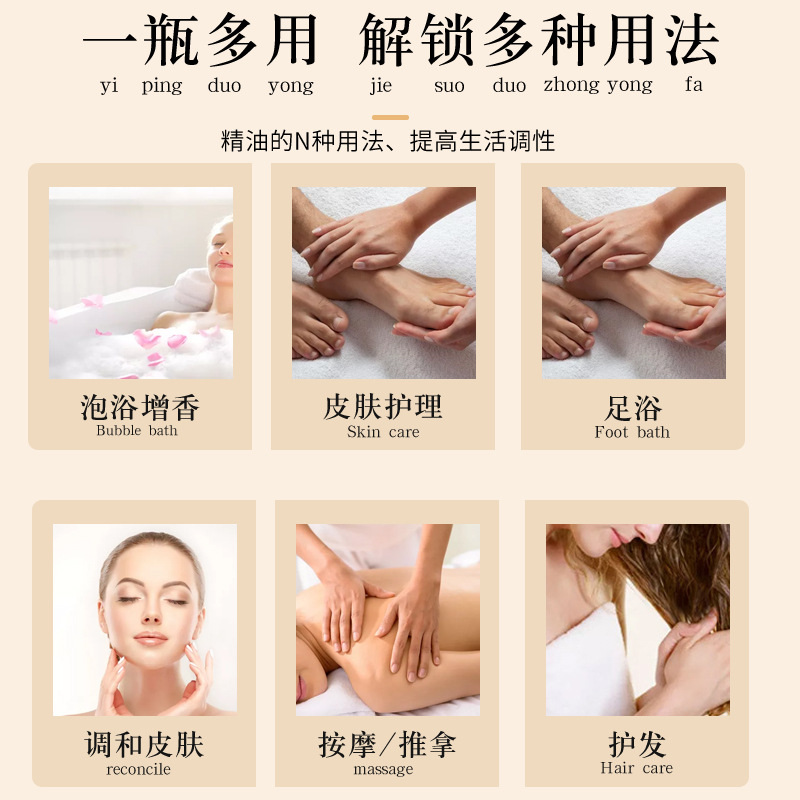 一瓶多用 解锁多种用法
yi ping duo yong jie suo duo zhong yong fa

精油的N种用法、提高生活调性

泡浴增香
Bubble bath

皮肤护理
Skin care

足浴
Foot bath

调和皮肤
reconcile

按摩/推拿
massage

护发
Hair care