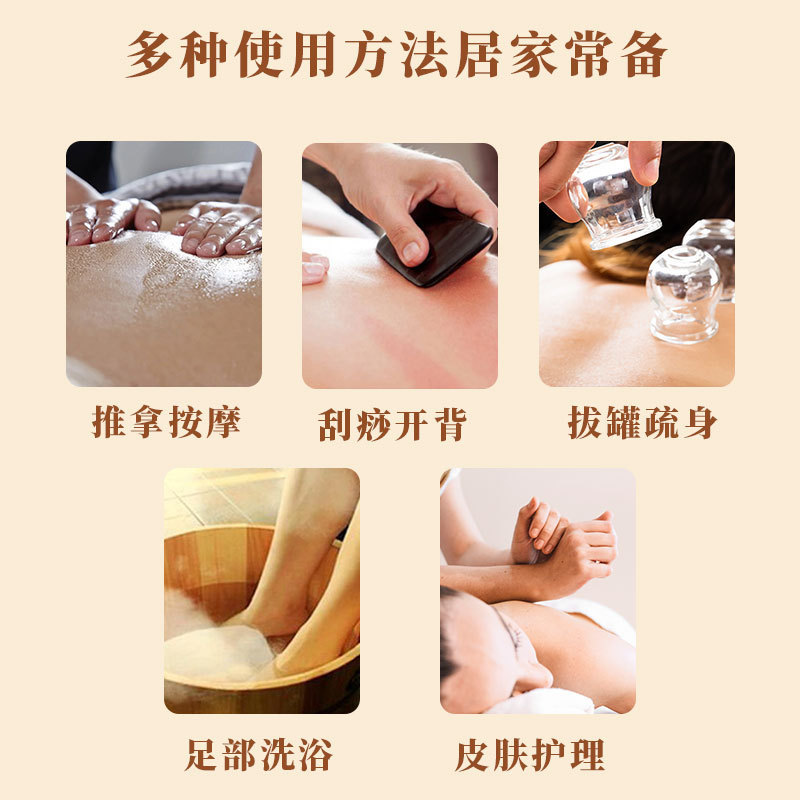 多种使用方法居家常备

推拿按摩

刮痧开背

拔罐疏身

足部洗浴

皮肤护理