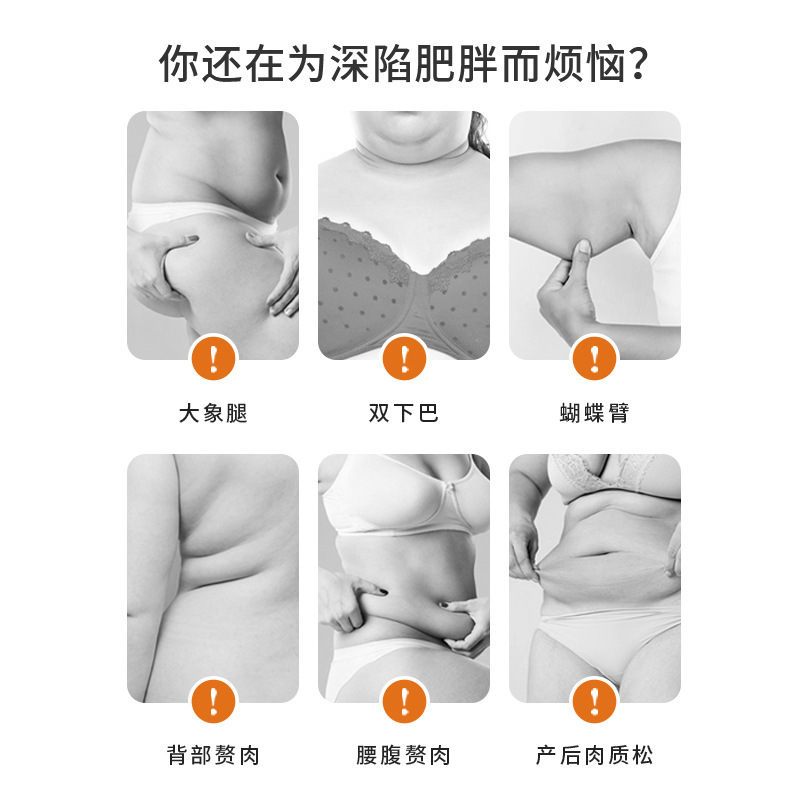 你还在为深陷肥胖而烦恼?

!
大象腿

!
双下巴

!
蝴蝶臂

!
背部赘肉

!
腰腹赘肉

!
产后肉质松