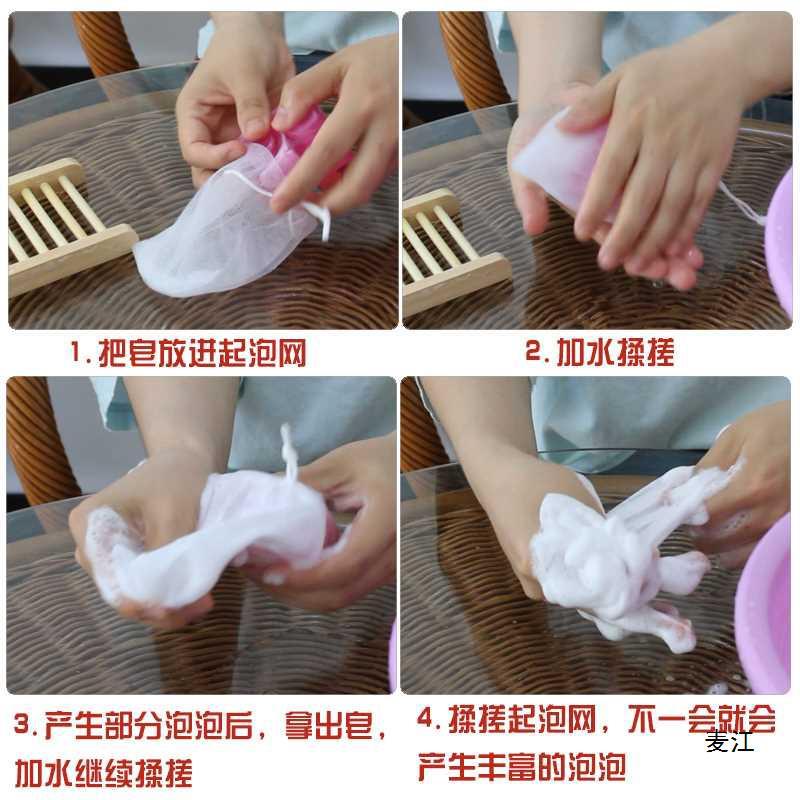 1. 把皂放进起泡网

2. 加水揉搓

3. 产生部分泡泡后，拿出皂，加水继续揉搓

4. 揉搓起泡网，不一会就会产生丰富的泡泡

麦江