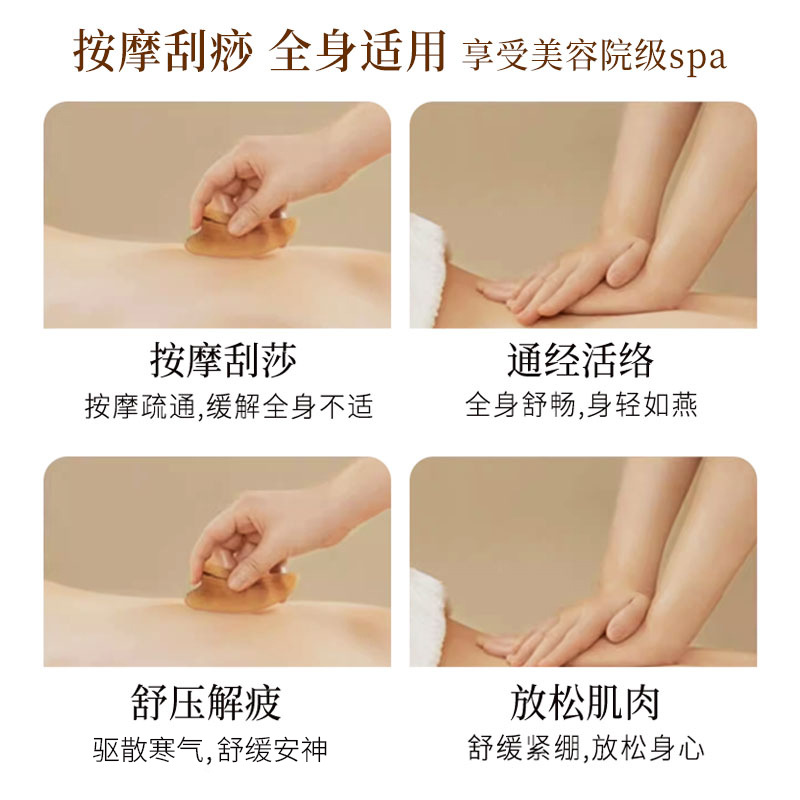 按摩刮痧 全身适用 享受美容院级spa

按摩刮莎
按摩疏通,缓解全身不适

通经活络
全身舒畅,身轻如燕

舒压解疲
驱散寒气,舒缓安神

放松肌肉
舒缓紧绷,放松身心