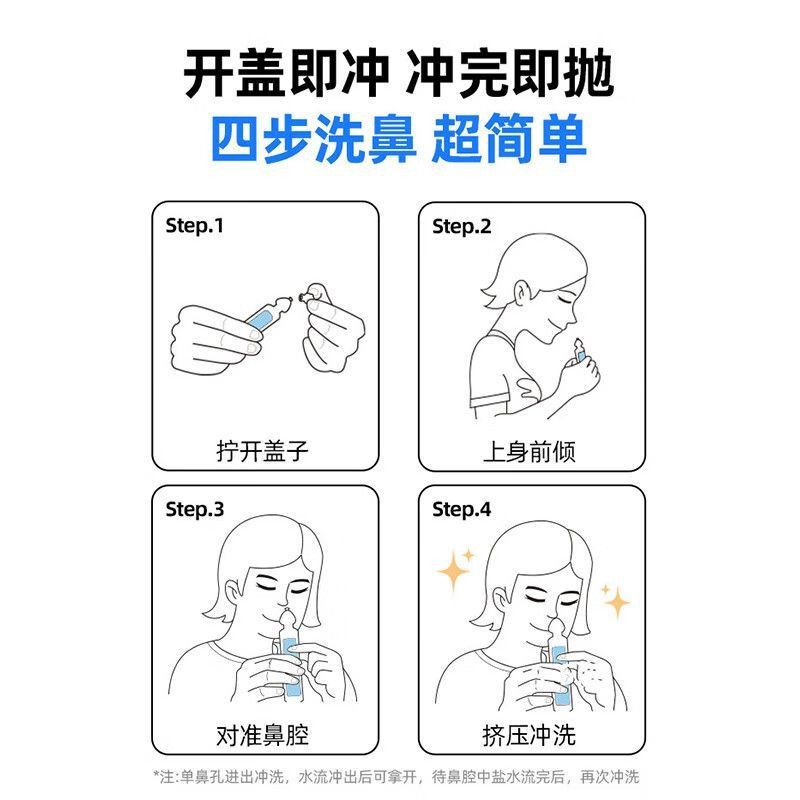 开盖即冲 冲完即抛
四步洗鼻 超简单

Step.1
拧开盖子

Step.2
上身前倾

Step.3
对准鼻腔

Step.4
挤压冲洗

*注:单鼻孔进出冲洗，水流冲出后可拿开，待鼻腔中盐水流完后，再次冲洗